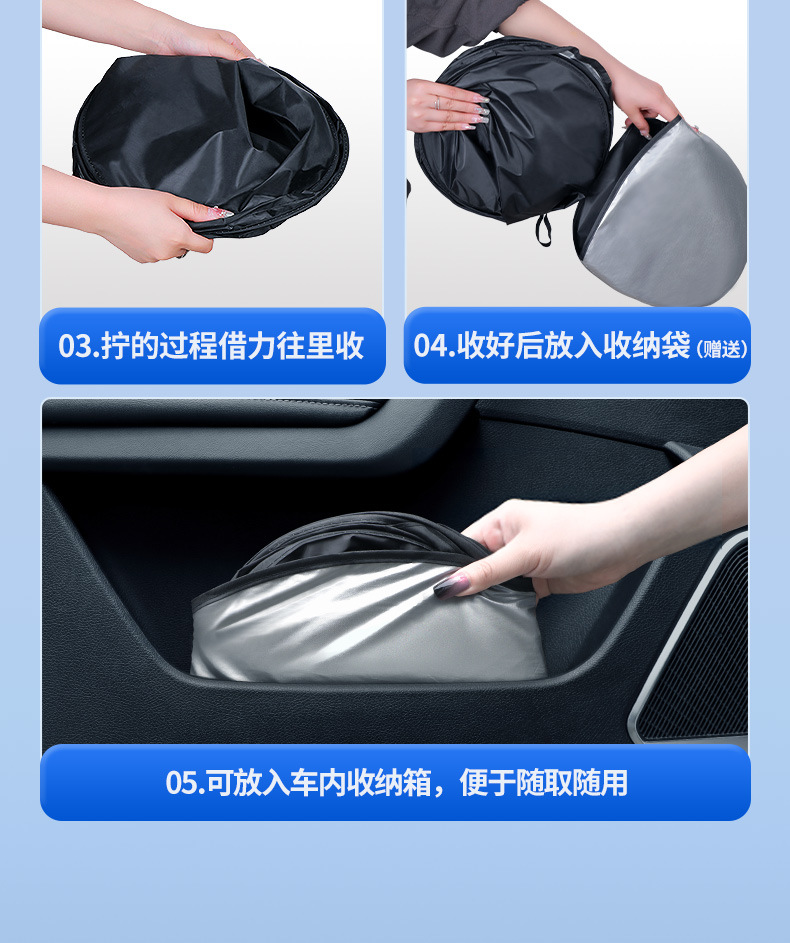 03.拧的过程借力往里收

04.收好后放入收纳袋（赠送）

05.可放入车内收纳箱，便于随取随用