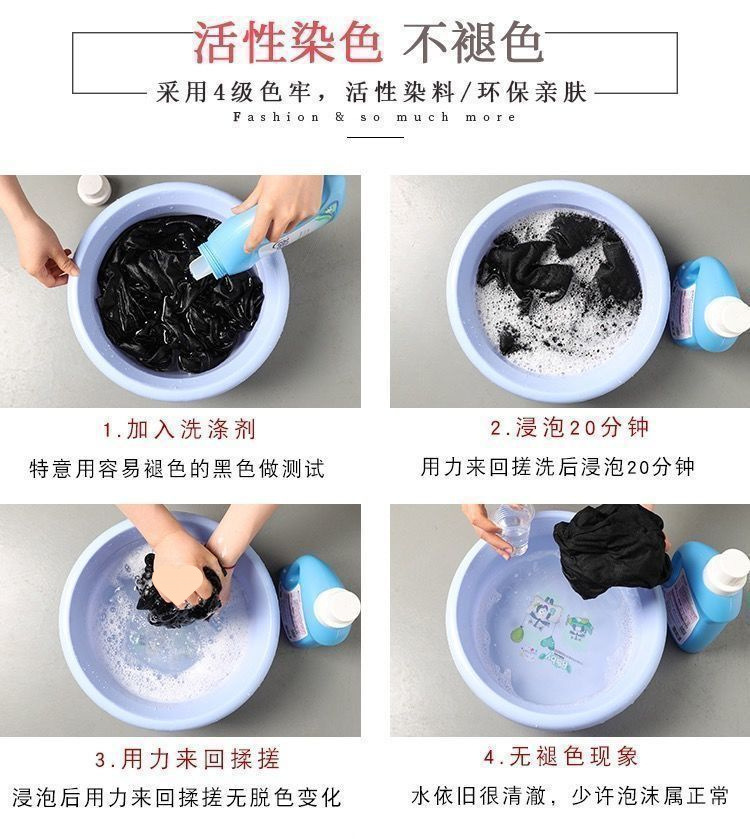 活性染色 不褪色

采用4级色牢，活性染料/环保亲肤

Fashion & so much more

1.加入洗涤剂

特意用容易褪色的黑色做测试

2.浸泡20分钟

用力来回搓洗后浸泡20分钟

3.用力来回揉搓

浸泡后用力来回揉搓无脱色变化

4.无褪色现象

水依旧很清澈，少许泡沫属正常