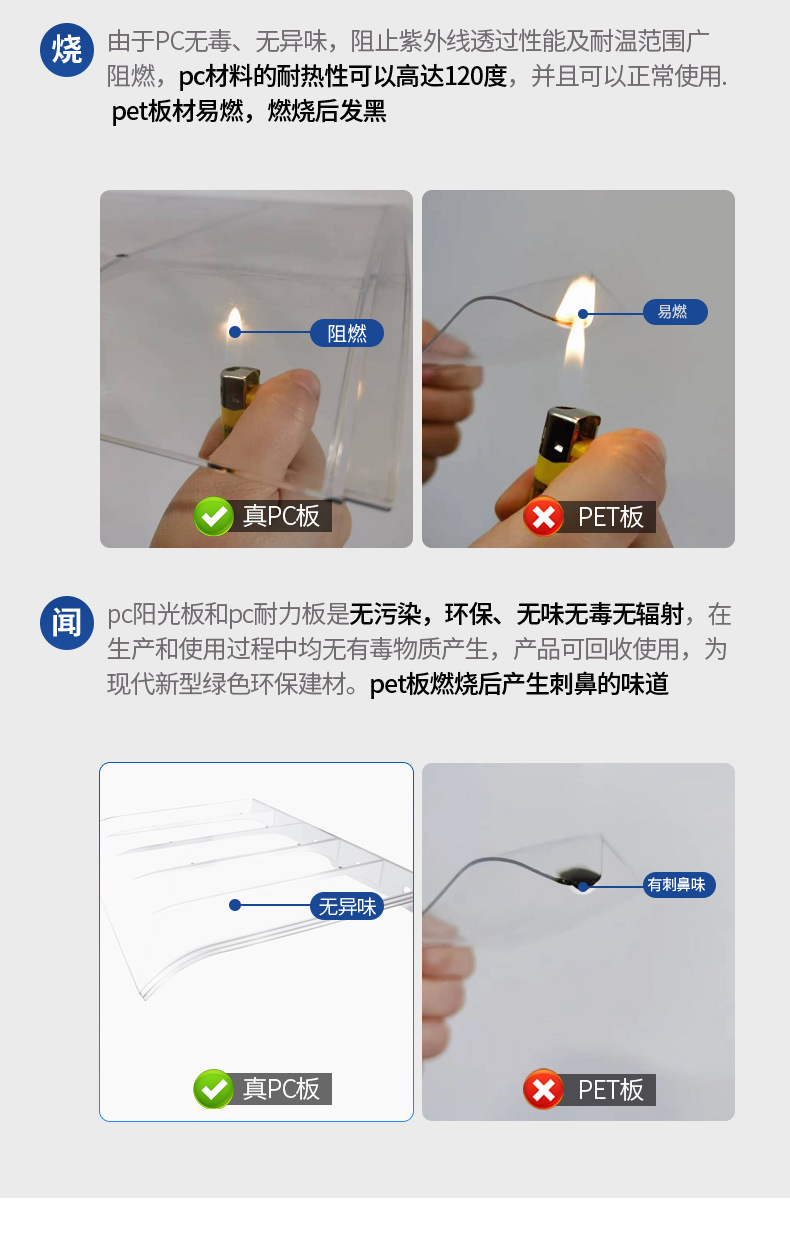 烧 由于PC无毒、无异味，阻止紫外线透过性能及耐温范围广阻燃，pc材料的耐热性可以高达120度，并且可以正常使用. pet板材易燃，燃烧后发黑

阻燃

真PC板

易燃

PET板

闻 pc阳光板和pc耐力板是无污染，环保、无味无毒无辐射，在生产和使用过程中均无有毒物质产生，产品可回收使用，为现代新型绿色环保建材。pet板燃烧后产生刺鼻的味道

无异味

真PC板

有刺鼻味

PET板