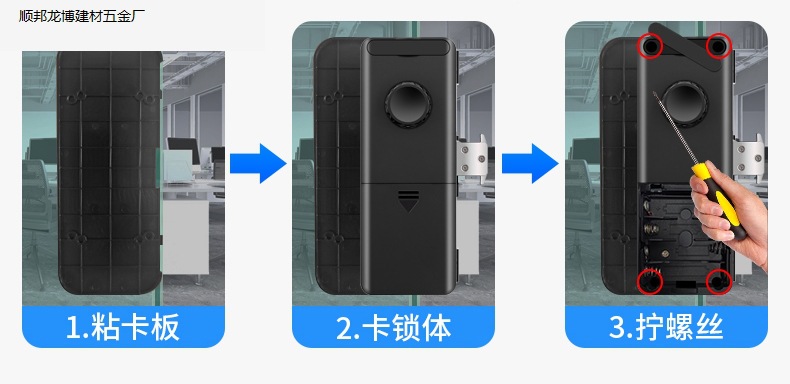 顺邦龙博建材五金厂

1.粘卡板

2.卡锁体

3.拧螺丝