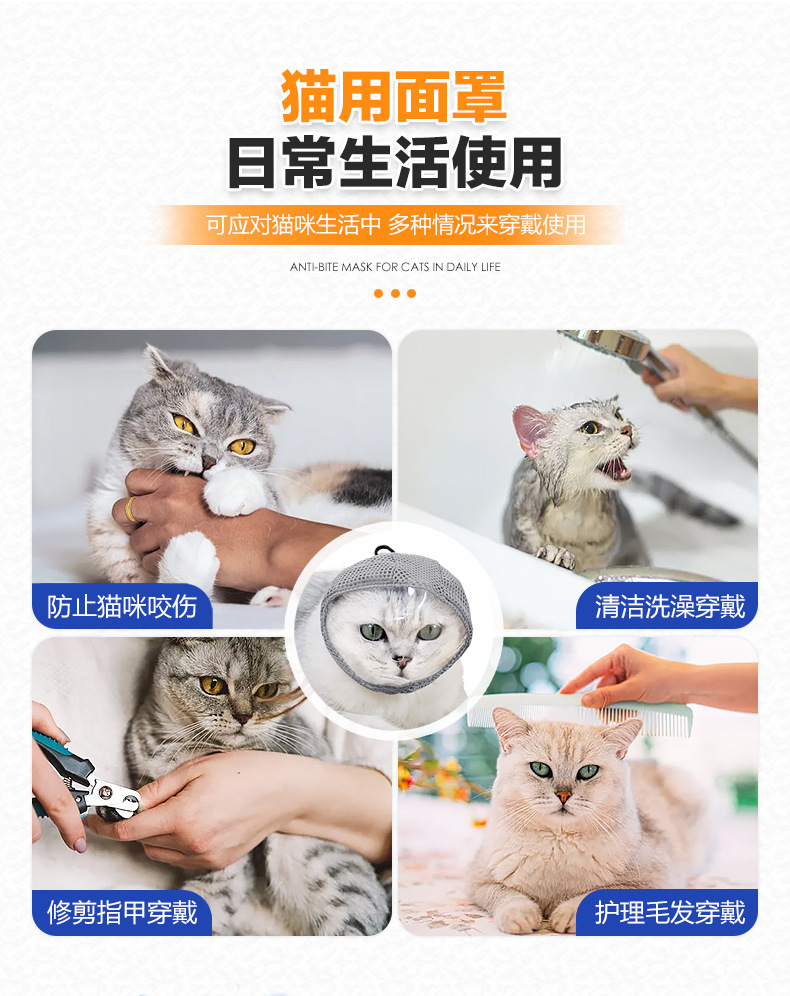 猫用面罩
日常生活使用

可应对猫咪生活中 多种情况来穿戴使用

ANTI-BITE MASK FOR CATS IN DAILY LIFE

防止猫咪咬伤

清洁洗澡穿戴

修剪指甲穿戴

护理毛发穿戴