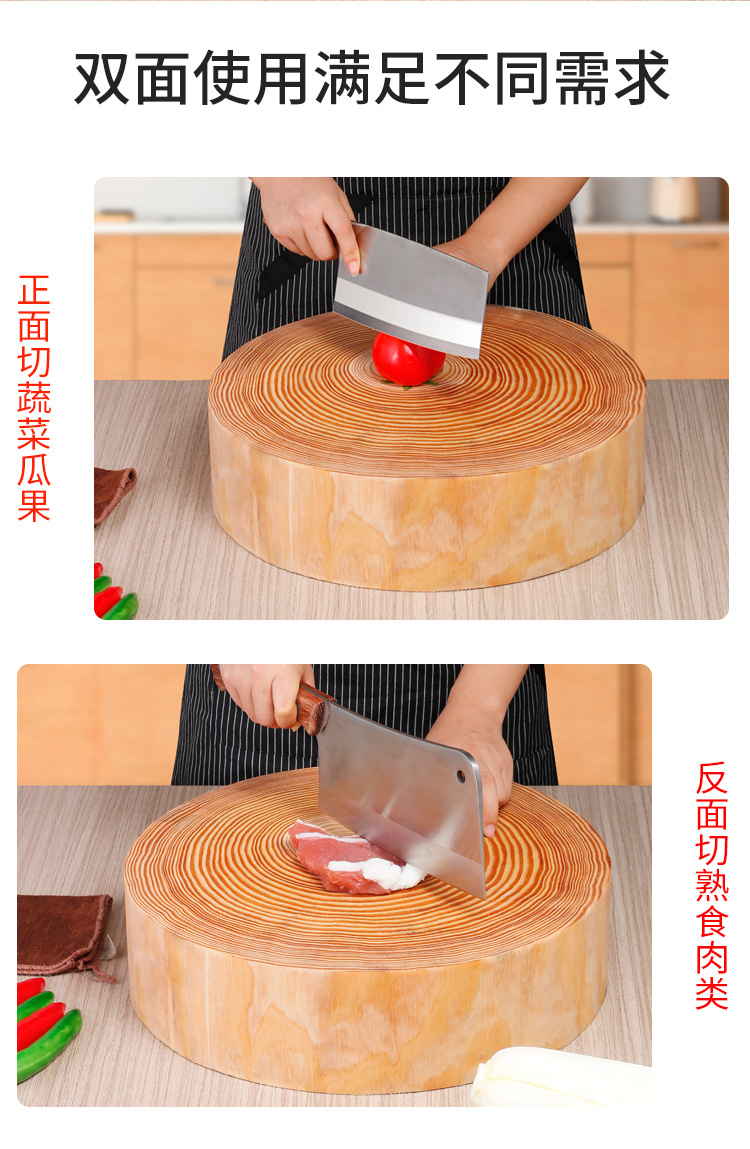 双面使用满足不同需求

正面切蔬菜瓜果

反面切熟食肉类