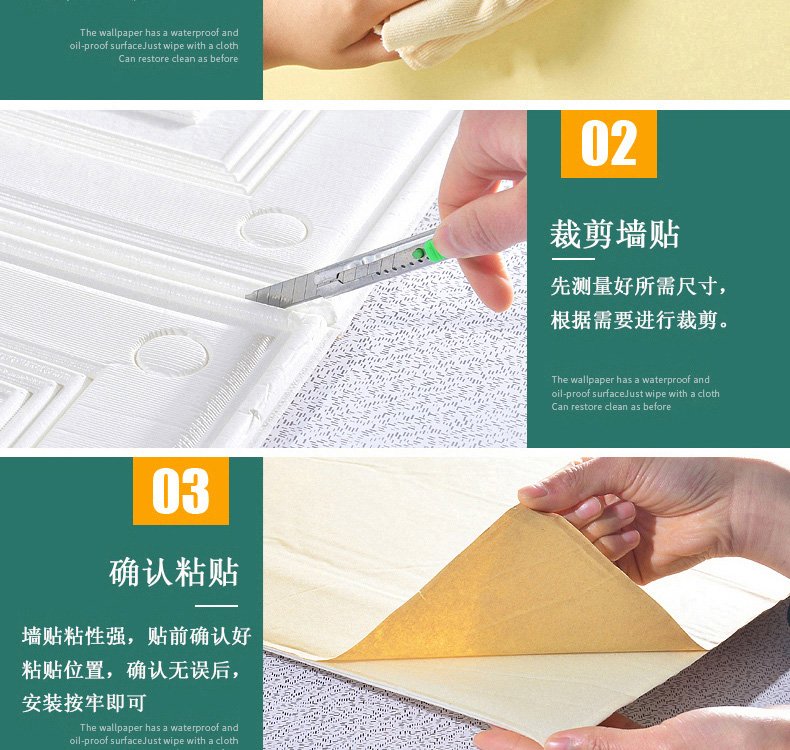 The wallpaper has a waterproof and oil-proof surfaceJust wipe with a cloth Can restore clean as before

02

裁剪墙贴

先测量好所需尺寸，根据需要进行裁剪。

The wallpaper has a waterproof and oil-proof surfaceJust wipe with a cloth Can restore clean as before

03

确认粘贴

墙贴粘性强，贴前确认好粘贴位置，确认无误后，安装按牢即可

The wallpaper has a waterproof and oil-proof surfaceJust wipe with a cloth