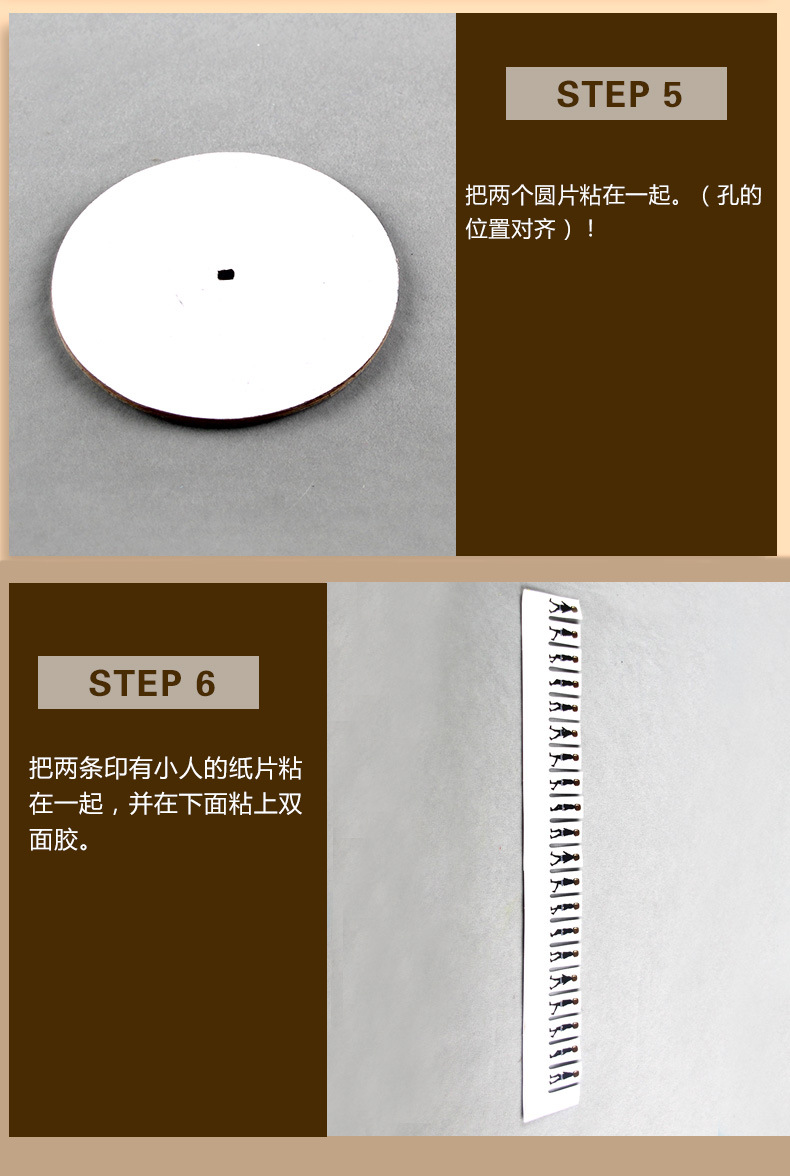 STEP 5

把两个圆片粘在一起。（孔的位置对齐）！

STEP 6

把两条印有小人的纸片粘在一起，并在下面粘上双面胶。