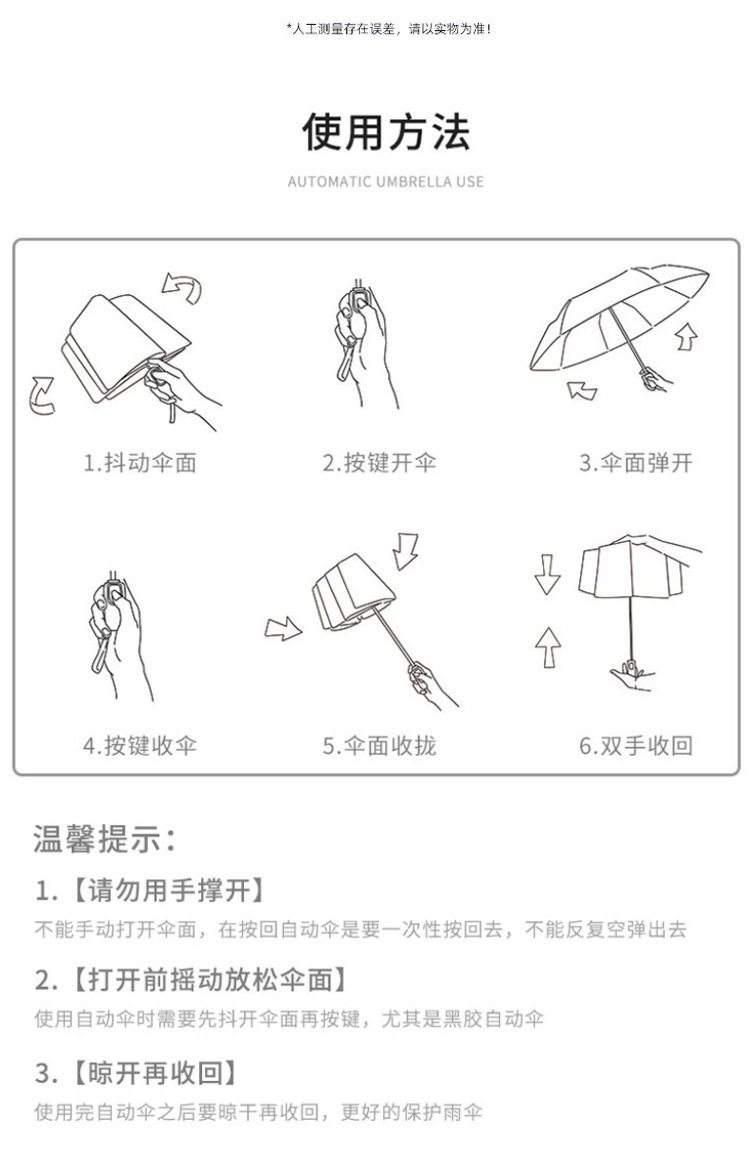 *人工测量存在误差，请以实物为准！

使用方法

AUTOMATIC UMBRELLA USE

1.抖动伞面

2.按键开伞

3.伞面弹开

4.按键收伞

5.伞面收拢

6.双手收回

温馨提示：

1.【请勿用手撑开】

不能手动打开伞面，在按回自动伞是要一次性按回去，不能反复空弹出去

2.【打开前摇动放松伞面】

使用自动伞时需要先抖开伞面再按键，尤其是黑胶自动伞

3.【晾开再收回】

使用完自动伞之后要晾干再收回，更好的保护雨伞