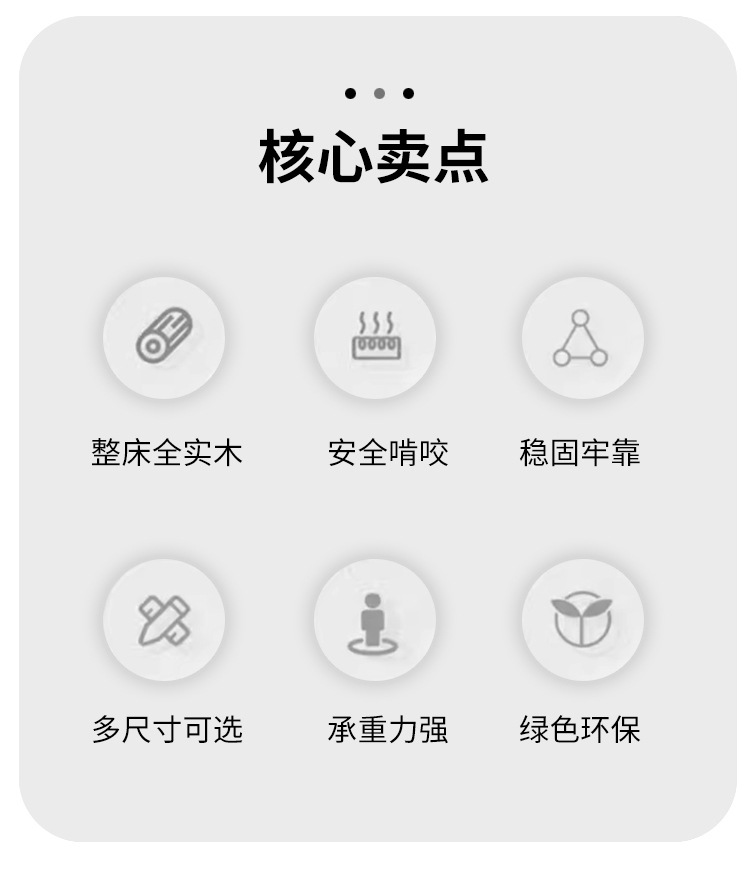 核心卖点

整床全实木

安全啃咬

稳固牢靠

多尺寸可选

承重力强

绿色环保