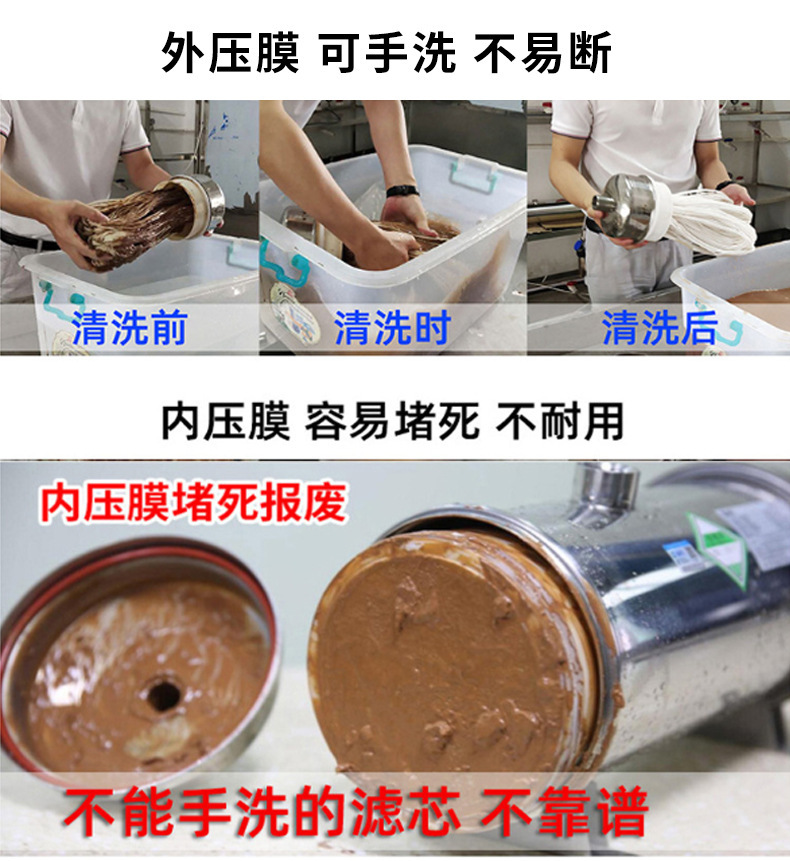 外压膜 可手洗 不易断

清洗前

清洗时

清洗后

内压膜 容易堵死 不耐用

内压膜堵死报废

不能手洗的滤芯 不靠谱