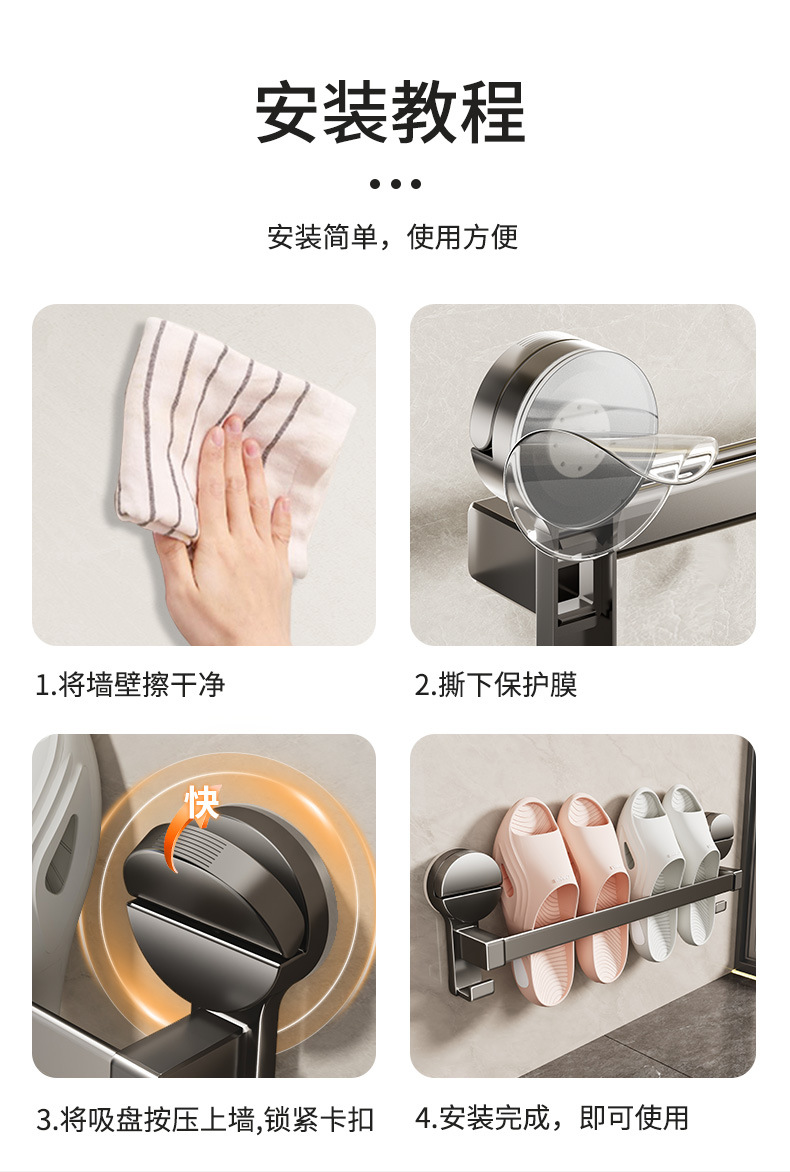 安装教程

安装简单，使用方便

1.将墙壁擦干净

2.撕下保护膜

快

3.将吸盘按压上墙,锁紧卡扣

4.安装完成，即可使用