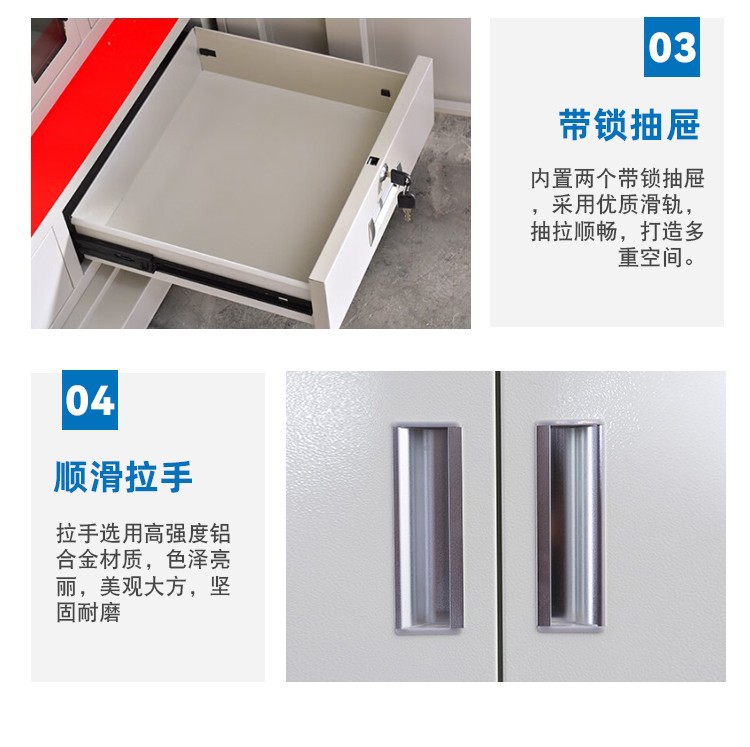 03

带锁抽屉

内置两个带锁抽屉，采用优质滑轨，抽拉顺畅，打造多重空间。

04

顺滑拉手

拉手选用高强度铝合金材质，色泽亮丽，美观大方，坚固耐磨