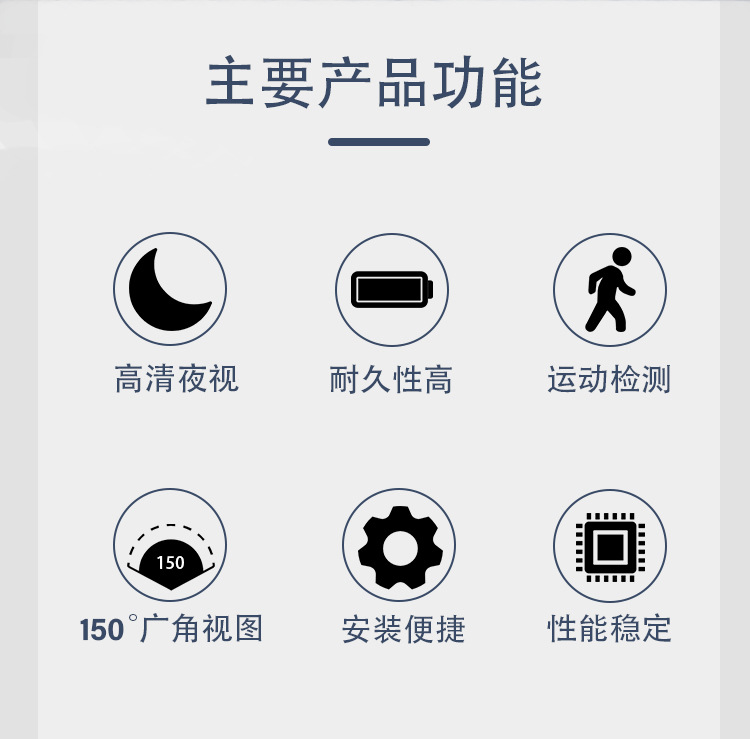 主要产品功能

高清夜视

耐久性高

运动检测

150

150°广角视图

安装便捷

性能稳定