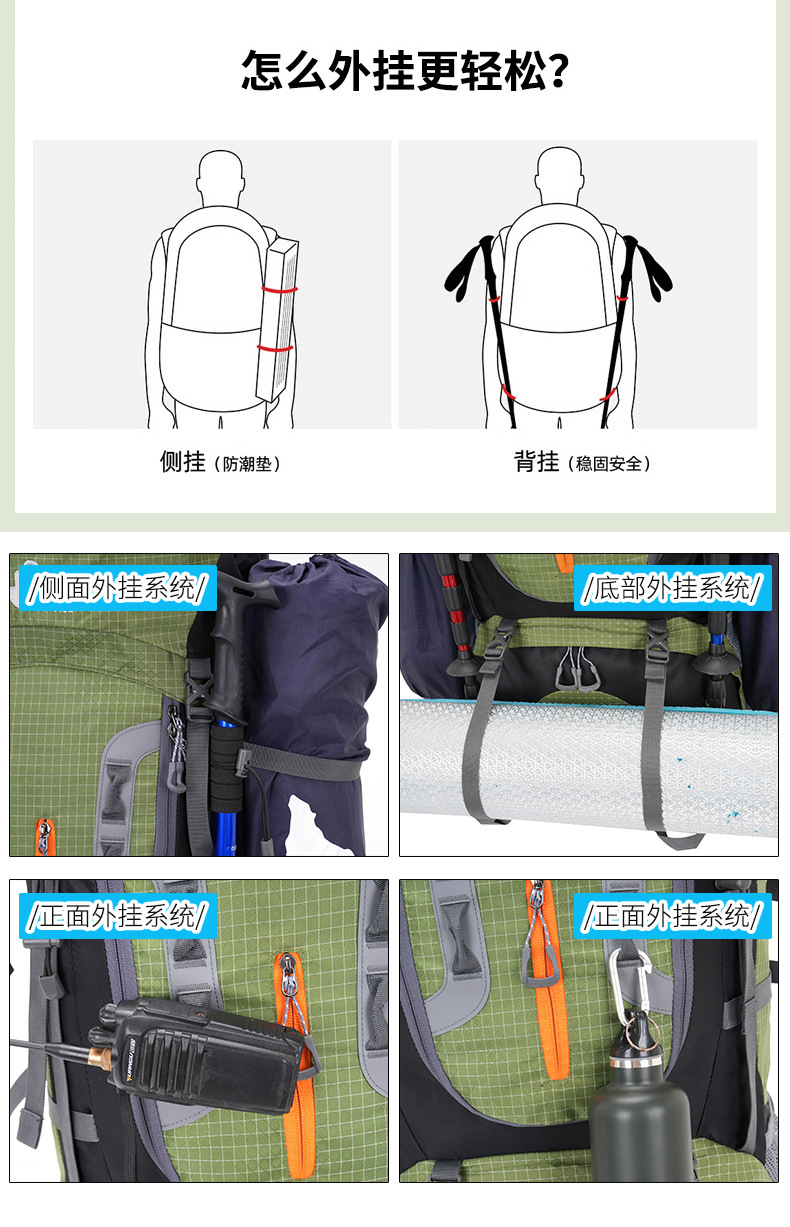 怎么外挂更轻松?

侧挂（防潮垫）

背挂（稳固安全）

/侧面外挂系统/

/底部外挂系统/

/正面外挂系统/

/正面外挂系统/