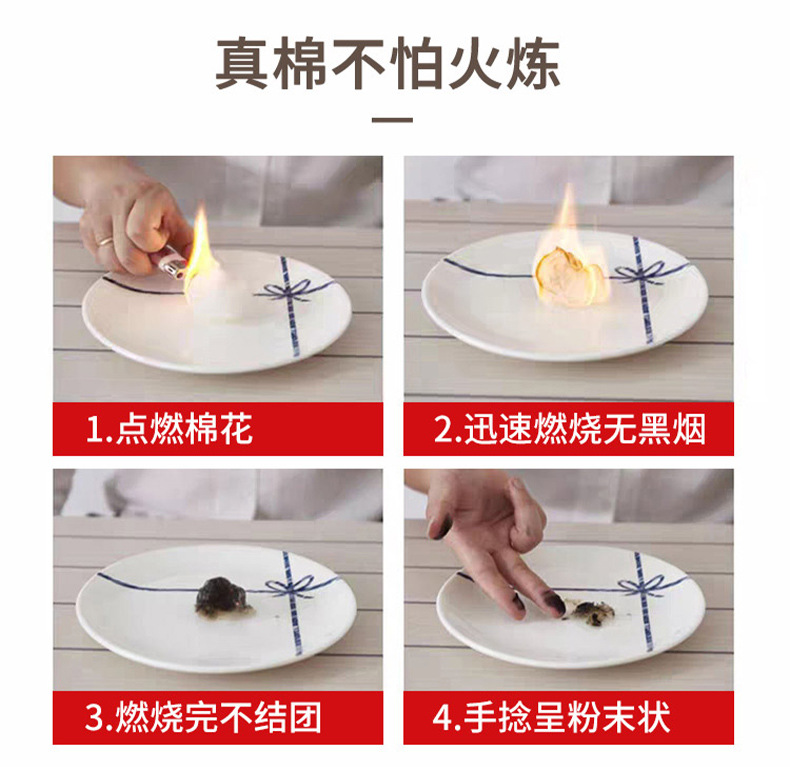 真棉不怕火炼

1.点燃棉花

2.迅速燃烧无黑烟

3.燃烧完不结团

4.手捻呈粉末状