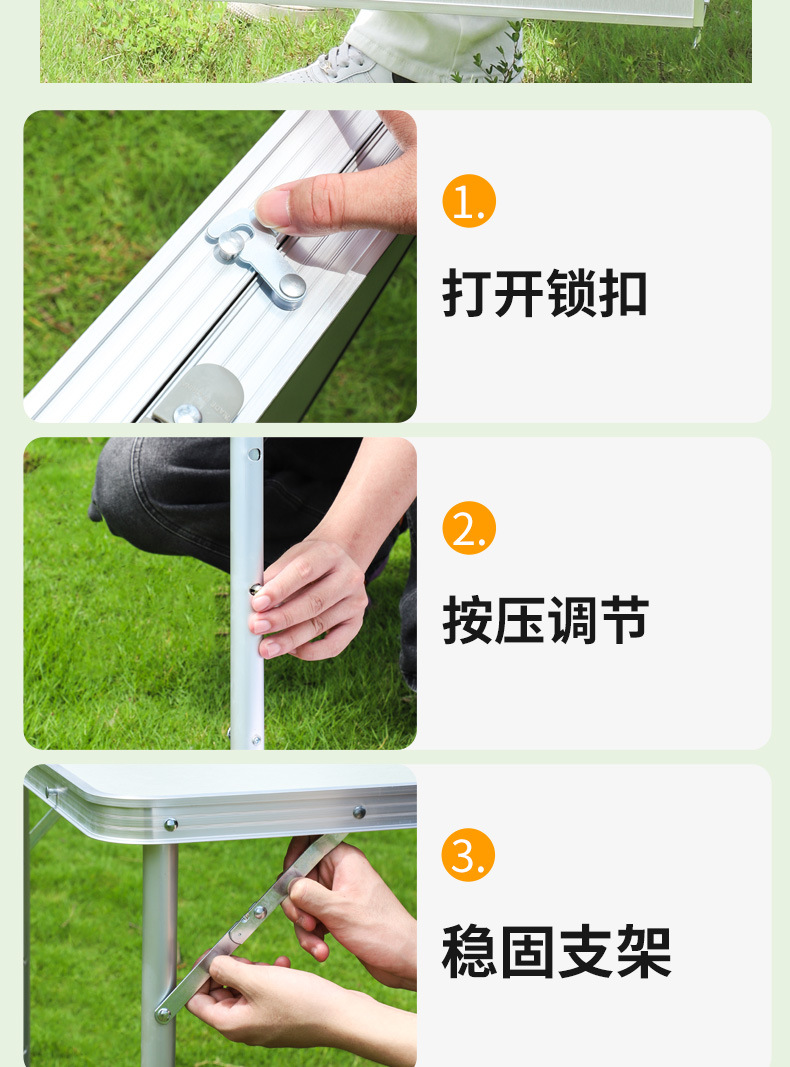 1.

打开锁扣

2.

按压调节

3.

稳固支架