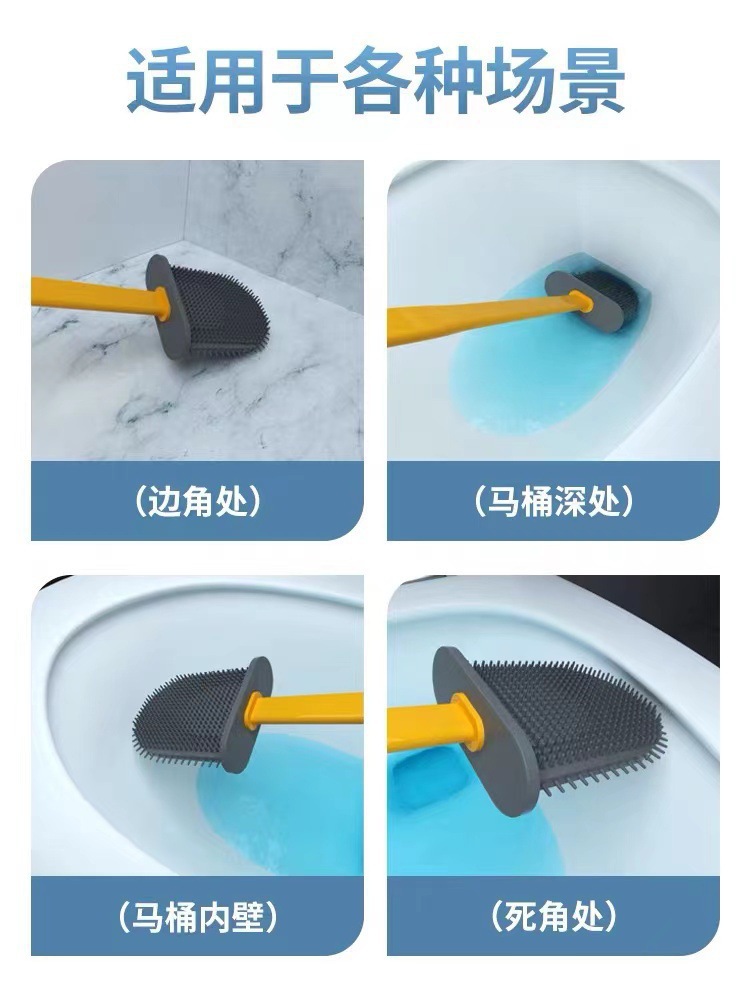 适用于各种场景

（边角处）

（马桶深处）

（马桶内壁）

（死角处）