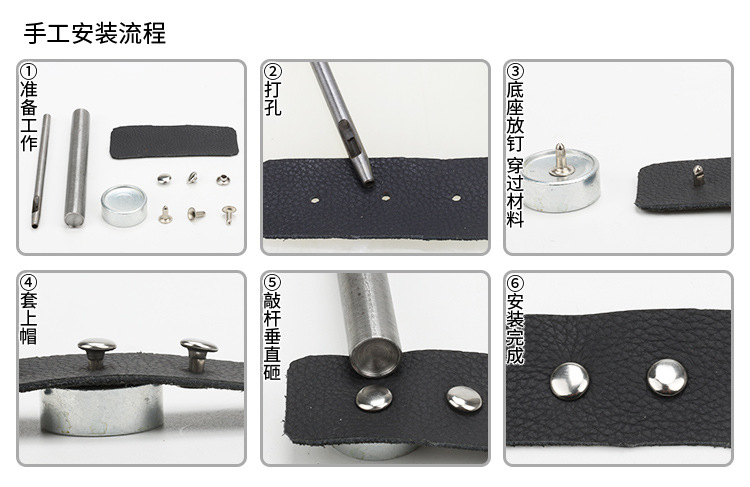 手工安装流程

①准备工作

②打孔

③底座放钉 穿过材料

④套上帽

⑤敲杆垂直砸

⑥安装完成