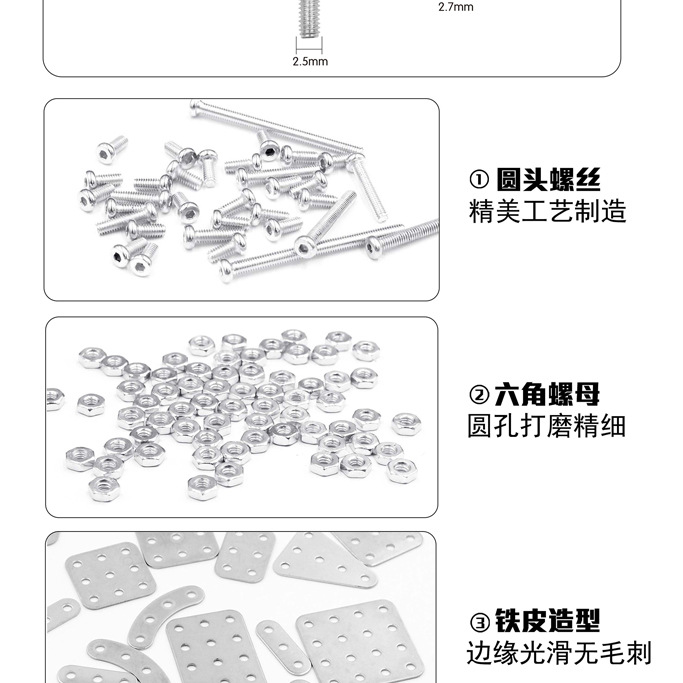 2.7mm

2.5mm

① 圆头螺丝
精美工艺制造

② 六角螺母
圆孔打磨精细

③ 铁皮造型
边缘光滑无毛刺