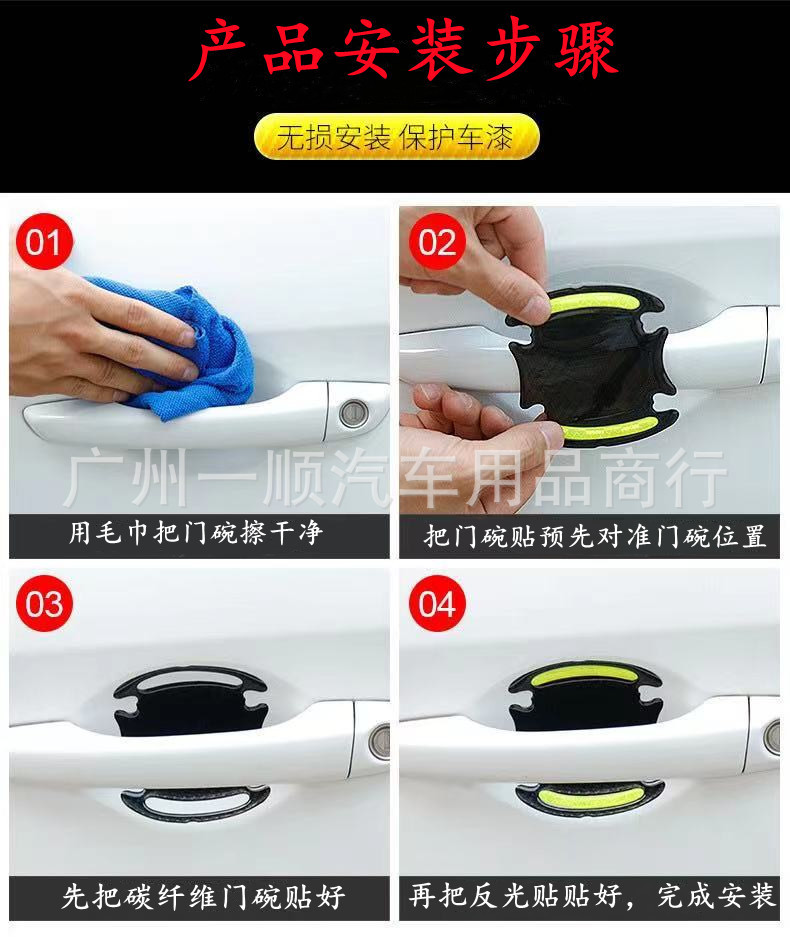 产品安装步骤

无损安装 保护车漆

01

用毛巾把门碗擦干净

02

把门碗贴预先对准门碗位置

广州一顺汽车用品商行

03

先把碳纤维门碗贴好

04

再把反光贴贴好，完成安装