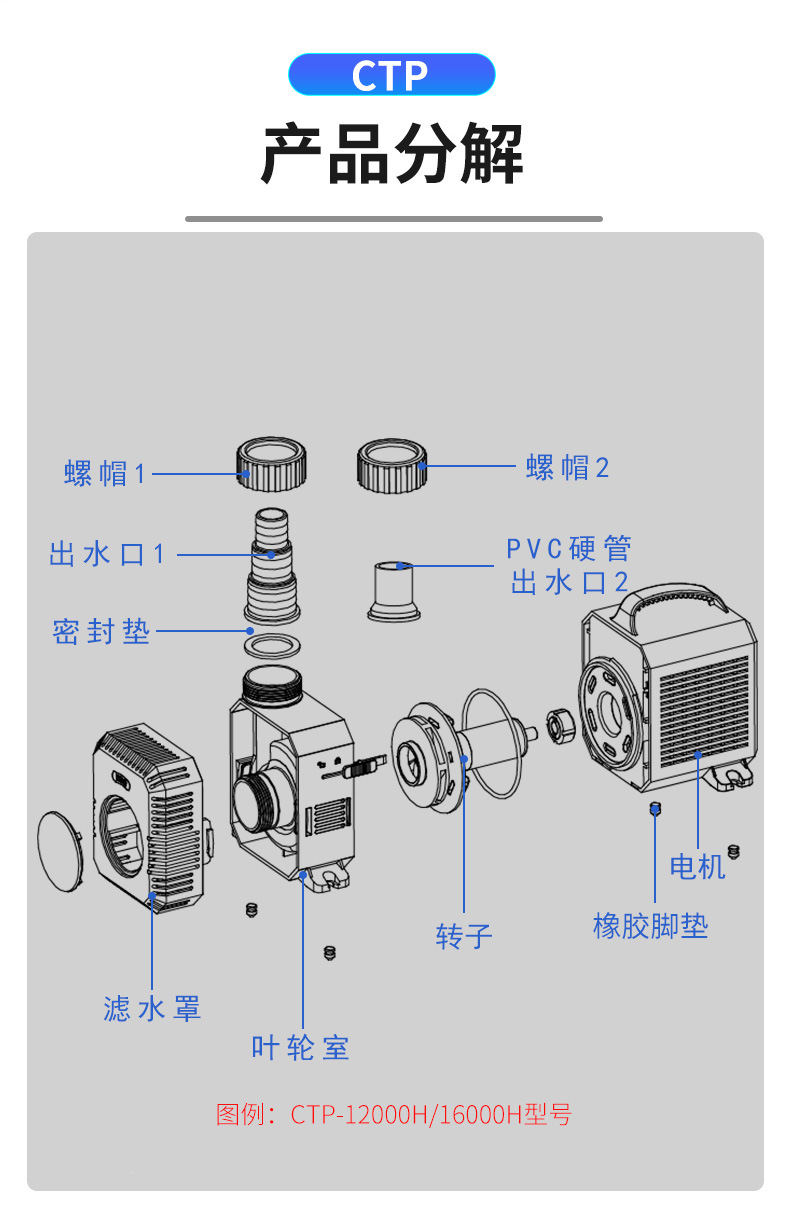 CTP

产品分解

螺帽1

螺帽2

出水口1

PVC硬管
出水口2

密封垫

电机

橡胶脚垫

转子

滤水罩

叶轮室

图例：CTP-12000H/16000H型号