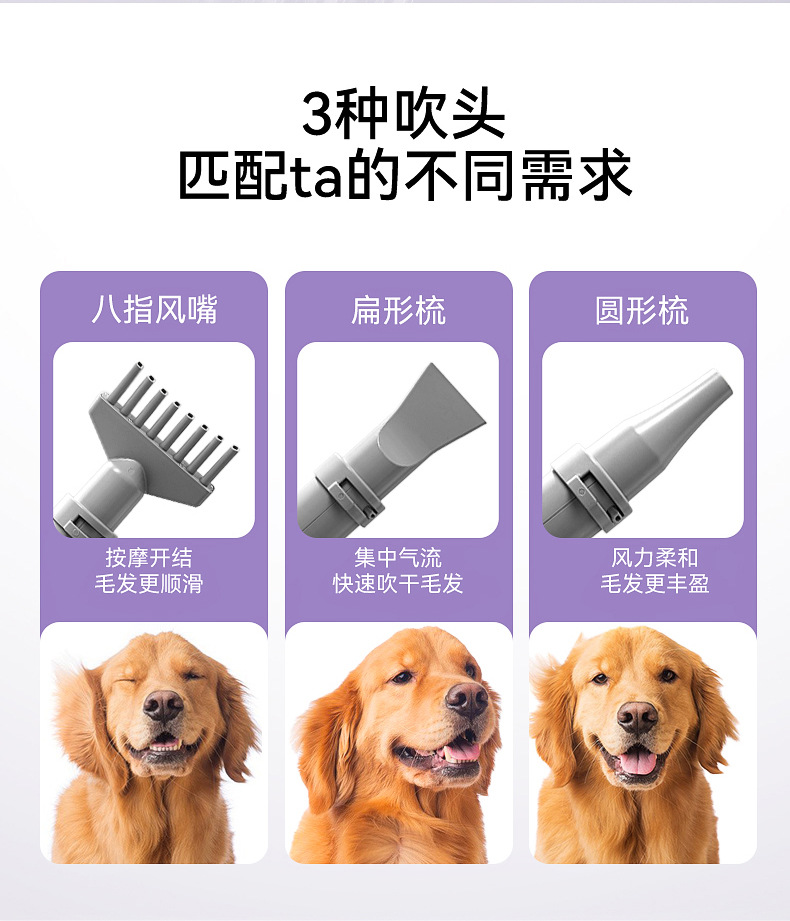 3种吹头
匹配ta的不同需求

八指风嘴

按摩开结
毛发更顺滑

扁形梳

集中气流
快速吹干毛发

圆形梳

风力柔和
毛发更丰盈