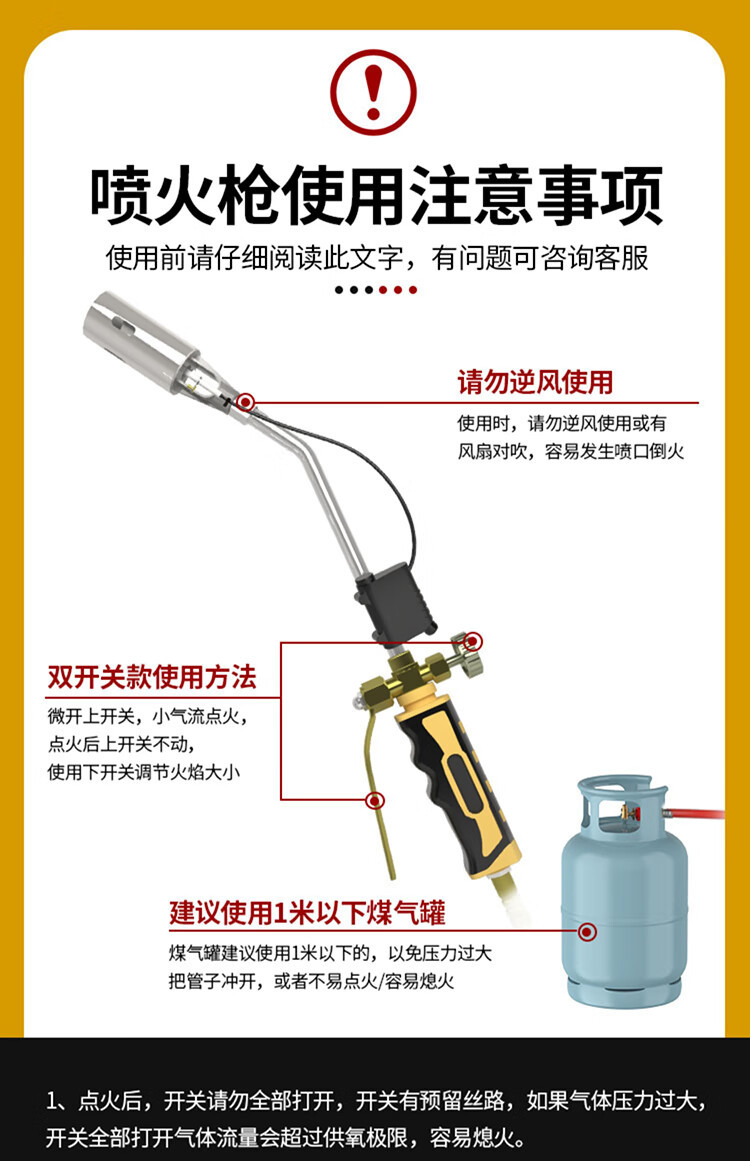 喷火枪使用注意事项

使用前请仔细阅读此文字，有问题可咨询客服

请勿逆风使用

使用时，请勿逆风使用或有风扇对吹，容易发生喷口倒火

双开关款使用方法

微开上开关，小气流点火，点火后上开关不动，使用下开关调节火焰大小

建议使用1米以下煤气罐

煤气罐建议使用1米以下的，以免压力过大把管子冲开，或者不易点火/容易熄火

1、点火后，开关请勿全部打开，开关有预留丝路，如果气体压力过大，开关全部打开气体流量会超过供氧极限，容易熄火。