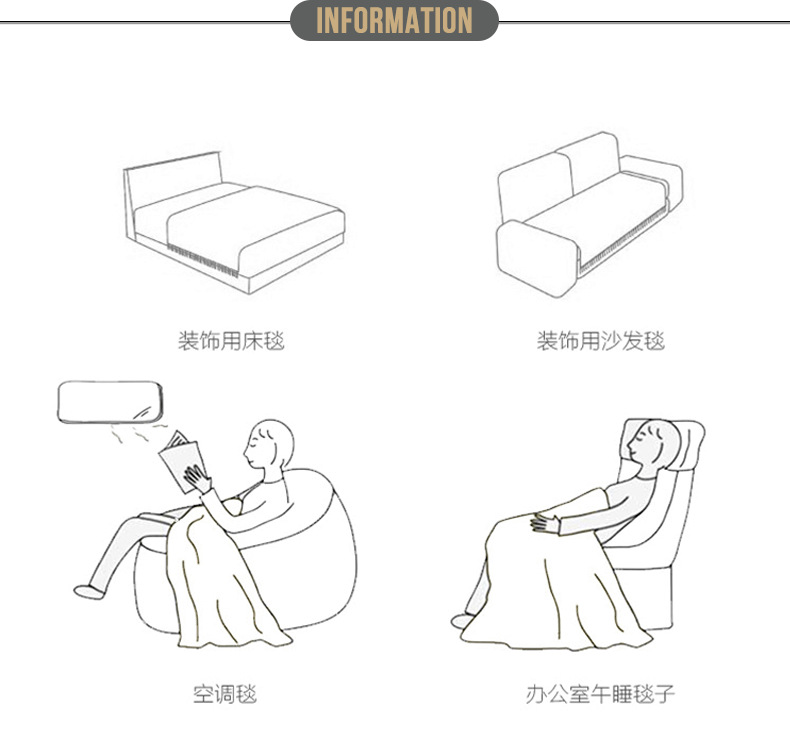 INFORMATION

装饰用床毯

装饰用沙发毯

空调毯

办公室午睡毯子