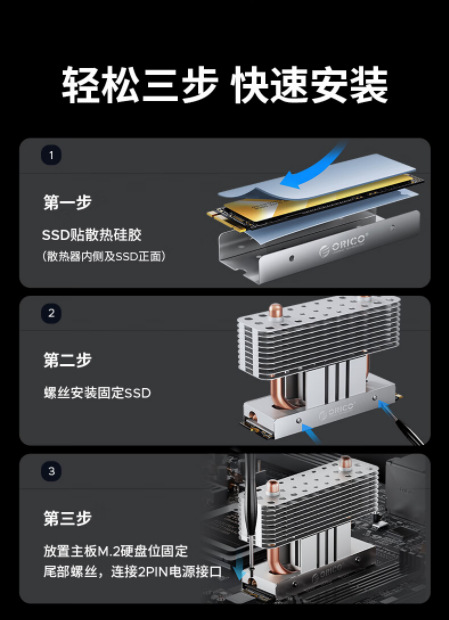 轻松三步 快速安装

1

第一步

SSD贴散热硅胶

（散热器内侧及SSD正面）

ORICO

2

第二步

螺丝安装固定SSD

ORICO

3

第三步

放置主板M.2硬盘位固定尾部螺丝，连接2PIN电源接口

ORICO