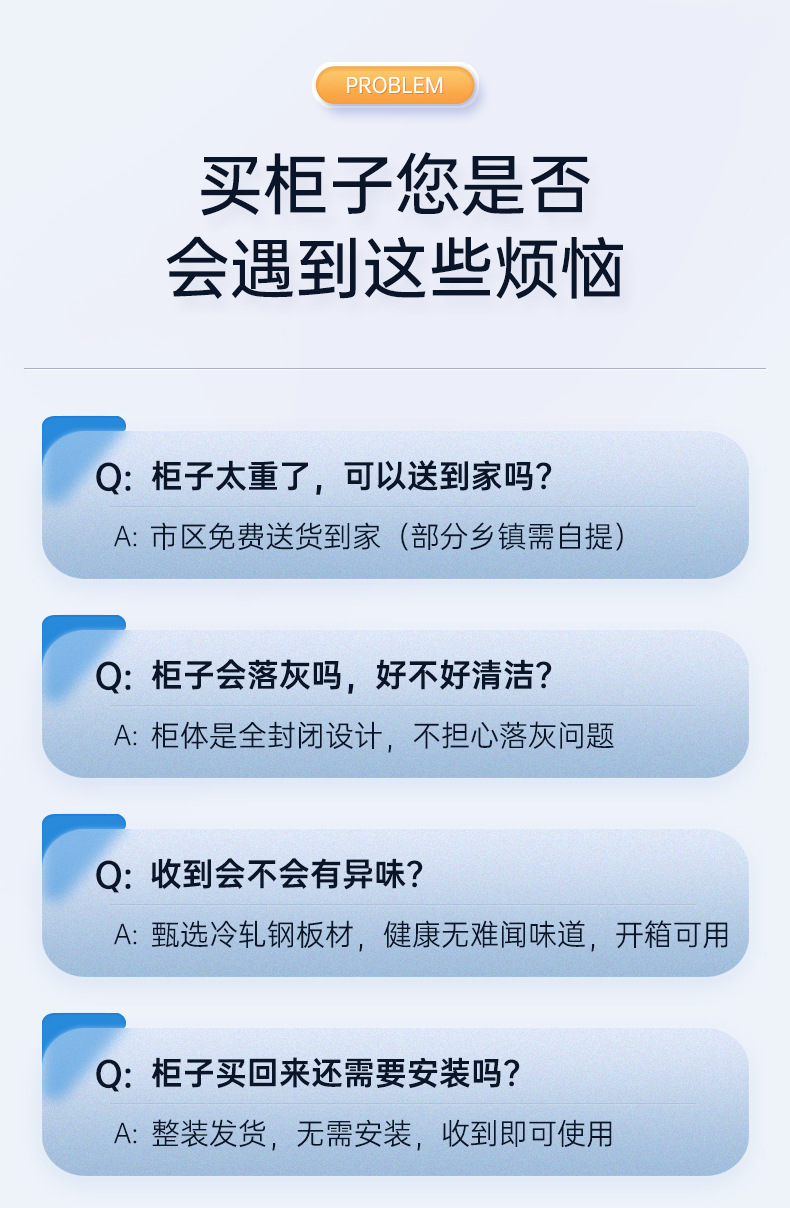 PROBLEM

买柜子您是否
会遇到这些烦恼

Q: 柜子太重了，可以送到家吗？

A: 市区免费送货到家（部分乡镇需自提）

Q: 柜子会落灰吗，好不好清洁？

A: 柜体是全封闭设计，不担心落灰问题

Q: 收到会不会有异味？

A: 甄选冷轧钢板材，健康无难闻味道，开箱可用

Q: 柜子买回来还需要安装吗？

A: 整装发货，无需安装，收到即可使用