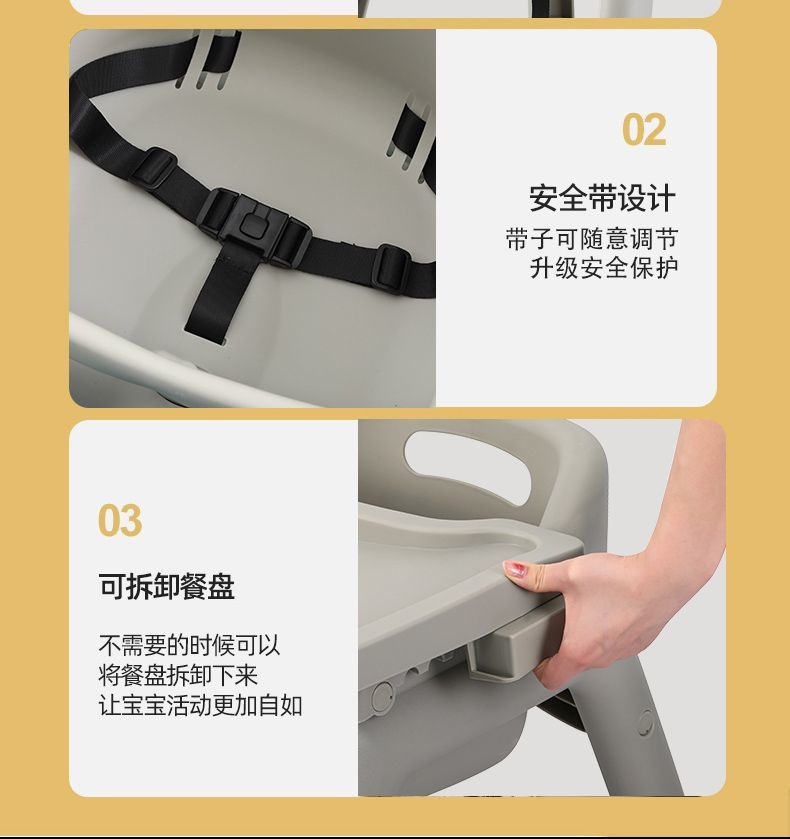 02

安全带设计

带子可随意调节
升级安全保护

03

可拆卸餐盘

不需要的时候可以
将餐盘拆卸下来
让宝宝活动更加自如