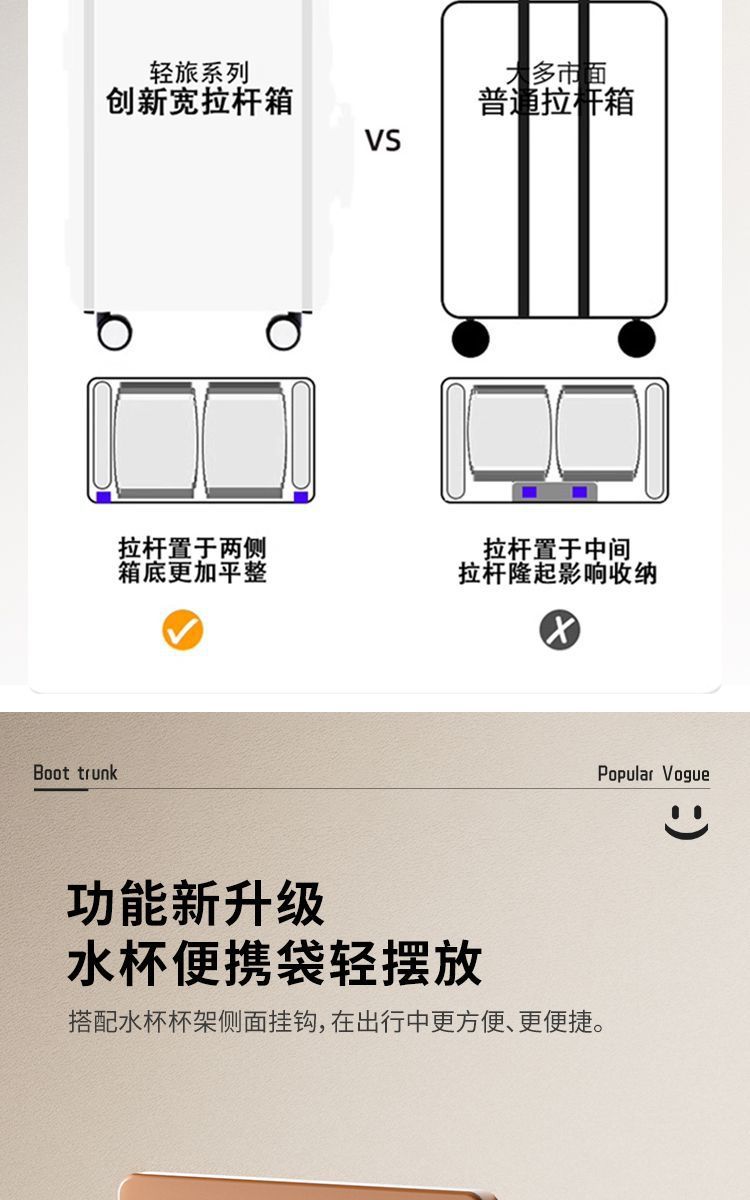 轻旅系列
创新宽拉杆箱

VS

大多市面
普通拉杆箱

拉杆置于两侧
箱底更加平整

拉杆置于中间
拉杆隆起影响收纳

Boot trunk

Popular Vogue

功能新升级
水杯便携袋轻摆放

搭配水杯杯架侧面挂钩，在出行中更方便、更便捷。