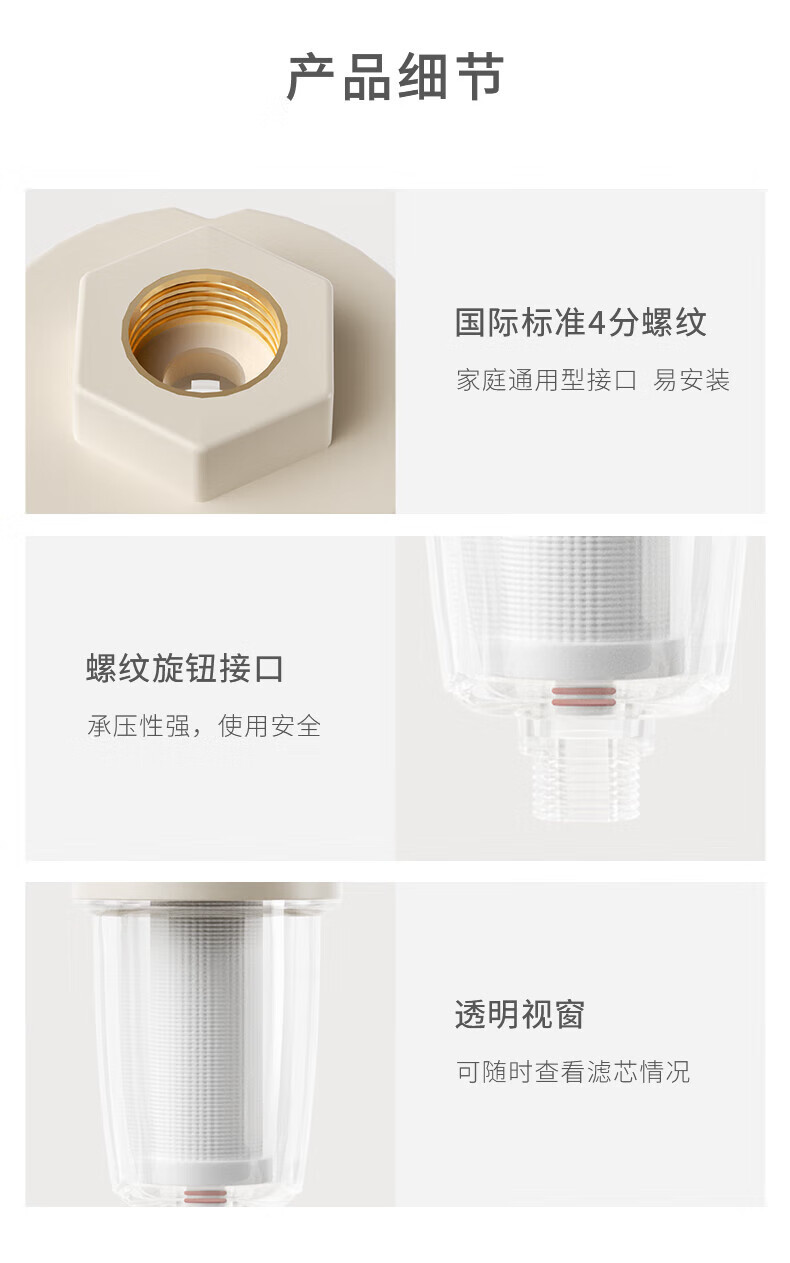 产品细节

国际标准4分螺纹

家庭通用型接口 易安装

螺纹旋钮接口

承压性强，使用安全

透明视窗

可随时查看滤芯情况