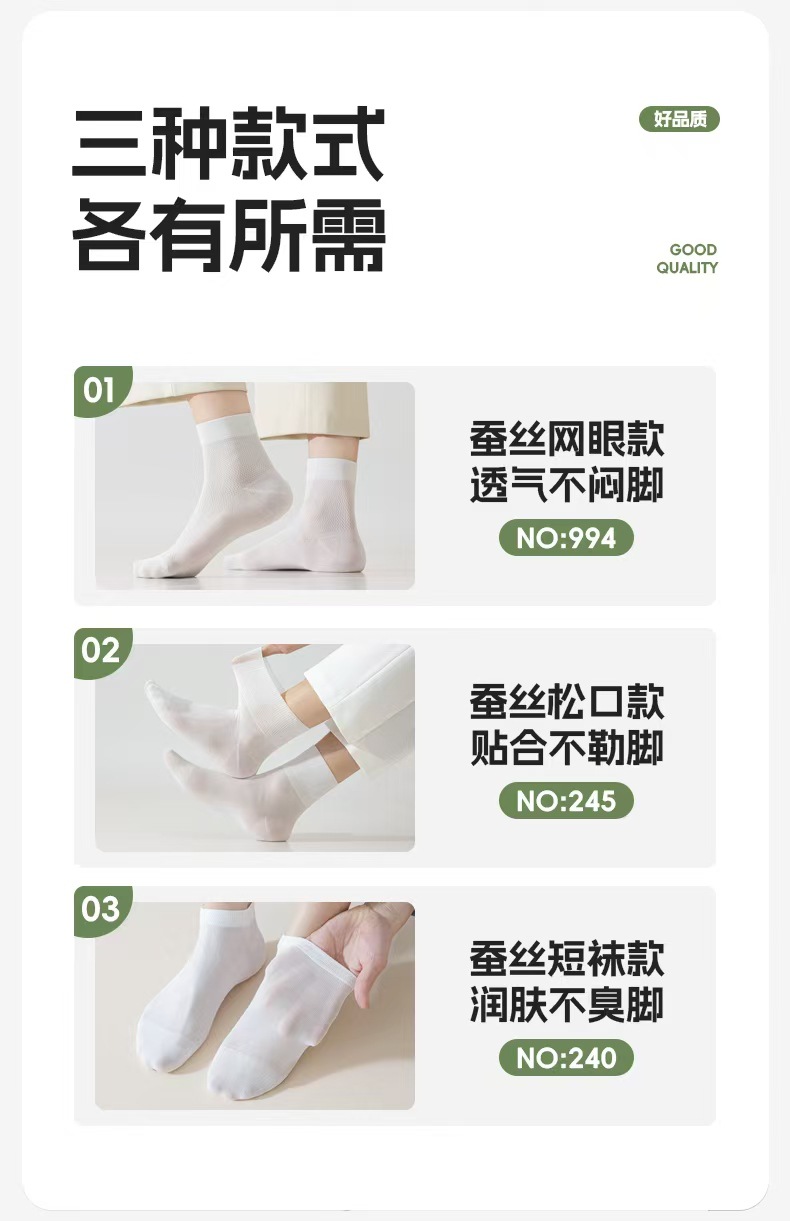 三种款式
各有所需

好品质

GOOD
QUALITY

01

蚕丝网眼款
透气不闷脚

NO:994

02

蚕丝松口款
贴合不勒脚

NO:245

03

蚕丝短袜款
润肤不臭脚

NO:240