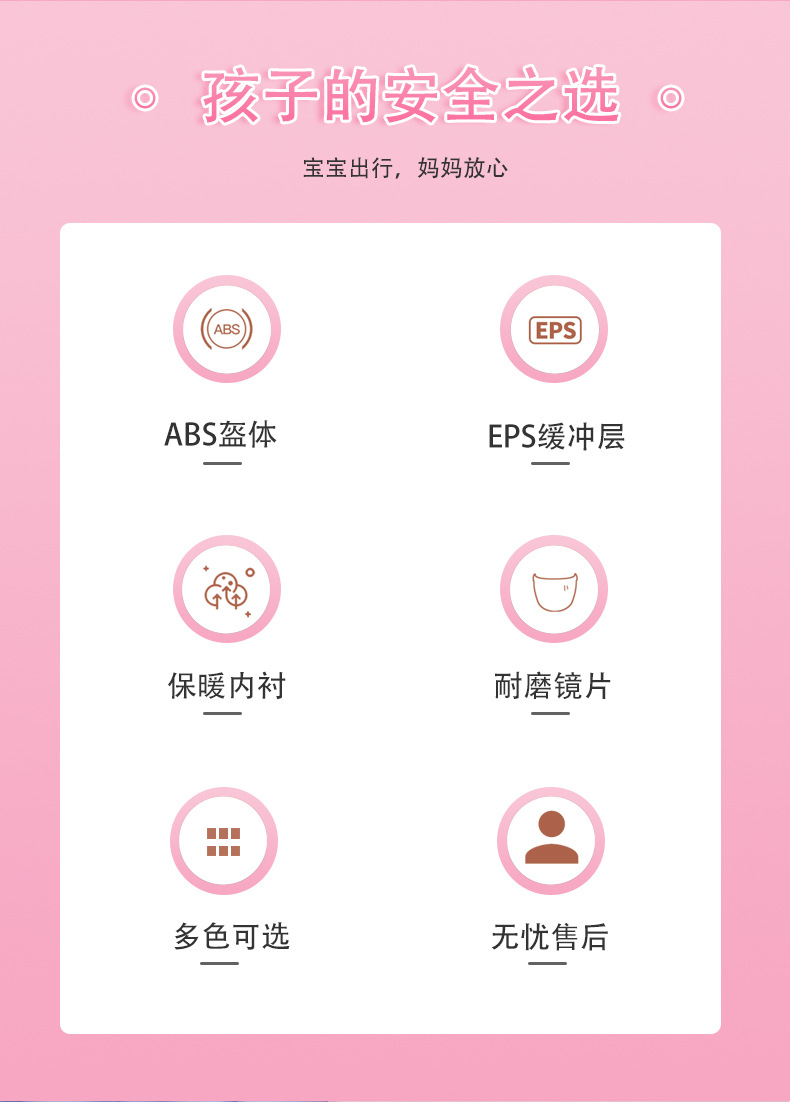 孩子的安全之选

宝宝出行，妈妈放心

ABS

ABS盔体

EPS

EPS缓冲层

保暖内衬

耐磨镜片

多色可选

无忧售后