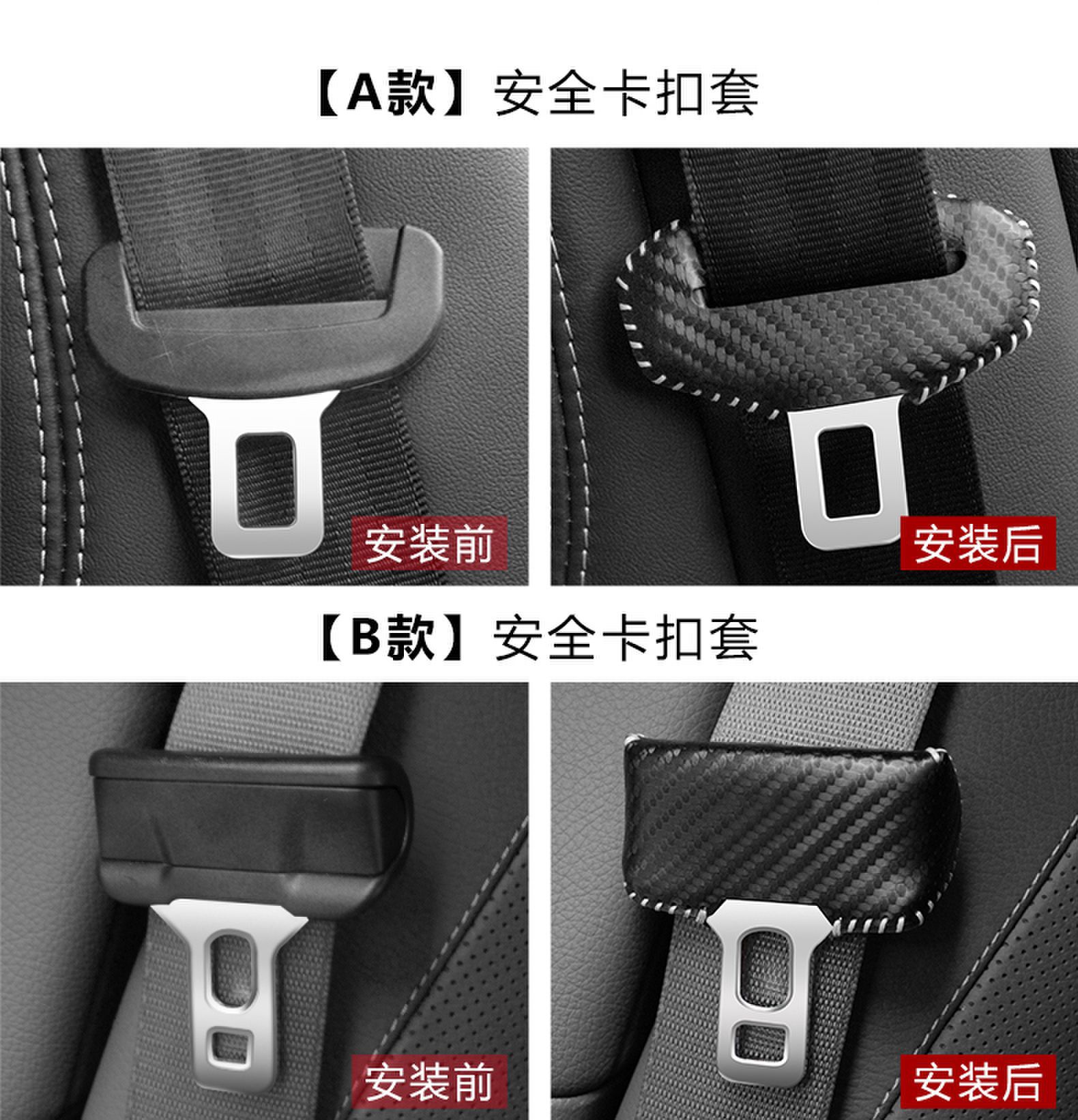 【A款】安全卡扣套

安装前

安装后

【B款】安全卡扣套

安装前

安装后