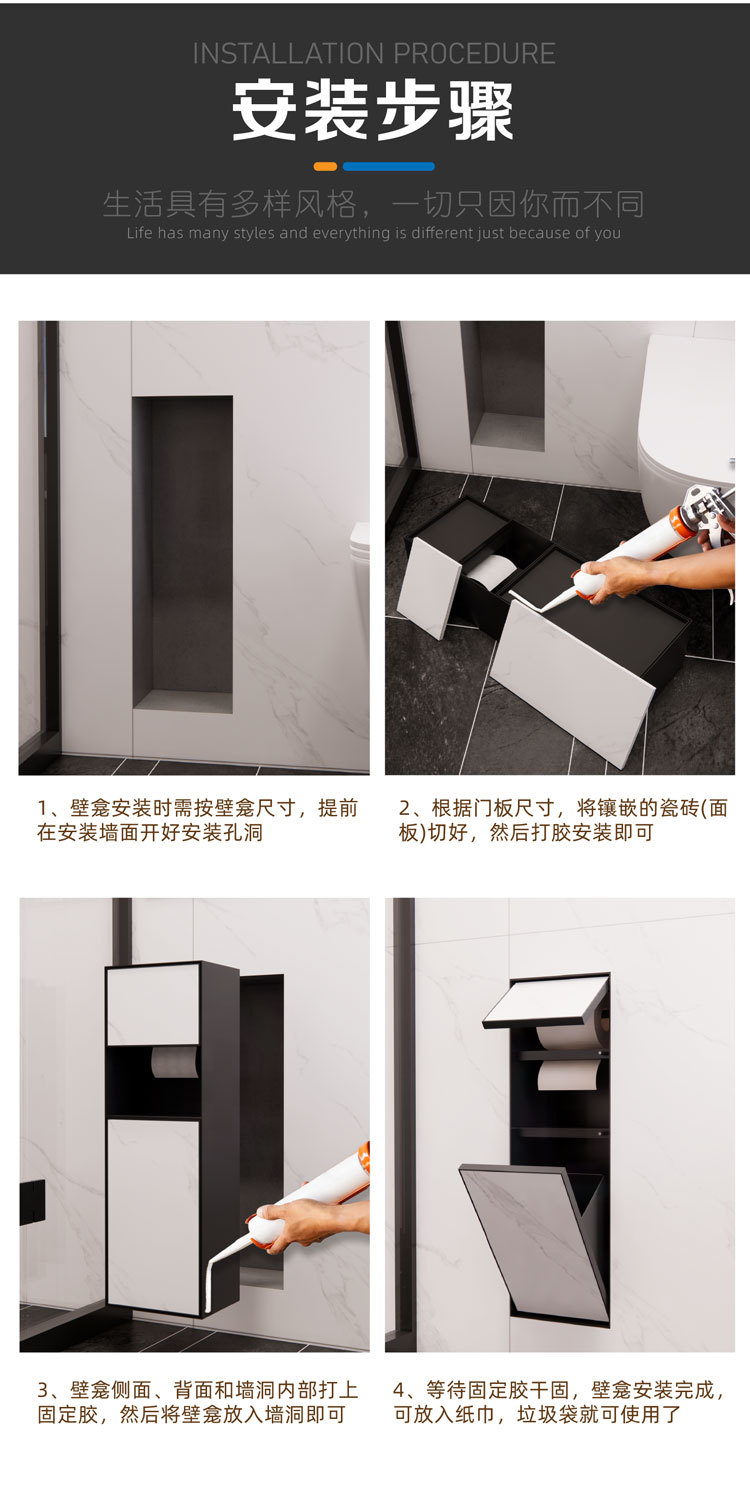 INSTALLATION PROCEDURE

安装步骤

生活具有多样风格，一切只因你而不同

Life has many styles and everything is different just because of you

1、壁龛安装时需按壁龛尺寸，提前在安装墙面开好安装孔洞

2、根据门板尺寸，将镶嵌的瓷砖(面板)切好，然后打胶安装即可

3、壁龛侧面、背面和墙洞内部打上固定胶，然后将壁龛放入墙洞即可

4、等待固定胶干固，壁龛安装完成，可放入纸巾，垃圾袋就可使用了