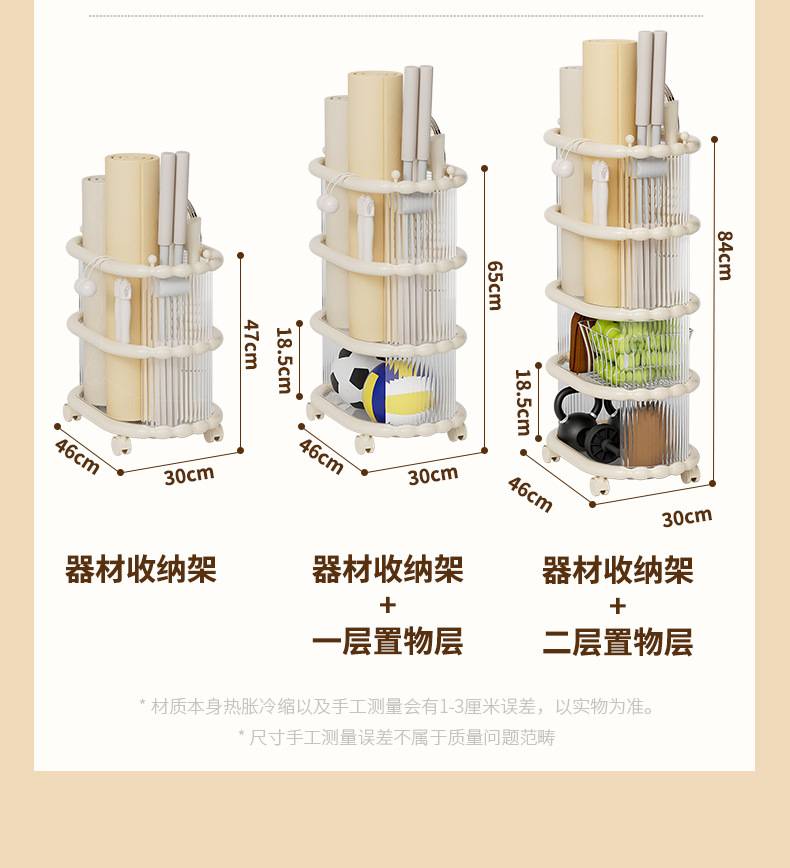 47cm

46cm

30cm

65cm

18.5cm

46cm

30cm

84cm

18.5cm

46cm

30cm

器材收纳架

器材收纳架
+
一层置物层

器材收纳架
+
二层置物层

* 材质本身热胀冷缩以及手工测量会有1-3厘米误差，以实物为准。

* 尺寸手工测量误差不属于质量问题范畴