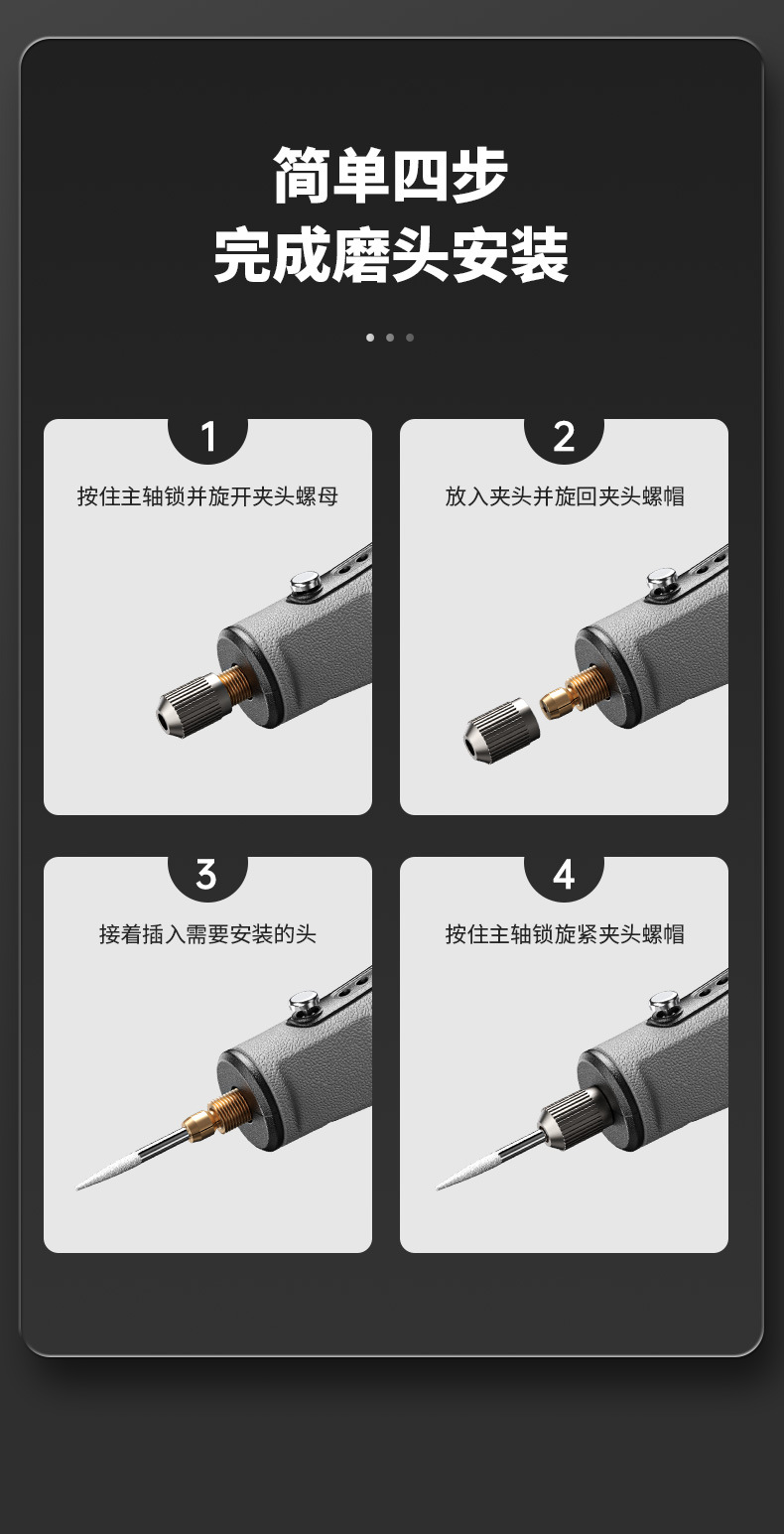 简单四步
完成磨头安装

1
按住主轴锁并旋开夹头螺母

2
放入夹头并旋回夹头螺帽

3
接着插入需要安装的头

4
按住主轴锁旋紧夹头螺帽