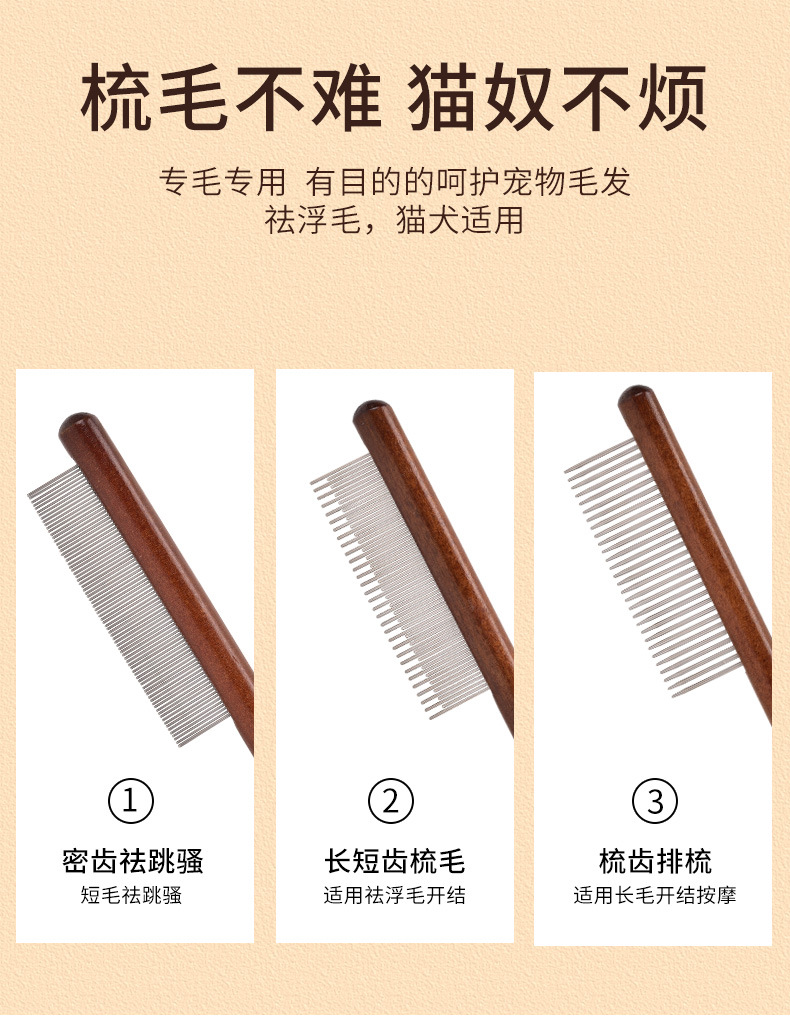 梳毛不难 猫奴不烦

专毛专用 有目的的呵护宠物毛发
祛浮毛，猫犬适用

①

密齿祛跳骚

短毛祛跳骚

②

长短齿梳毛

适用祛浮毛开结

③

梳齿排梳

适用长毛开结按摩