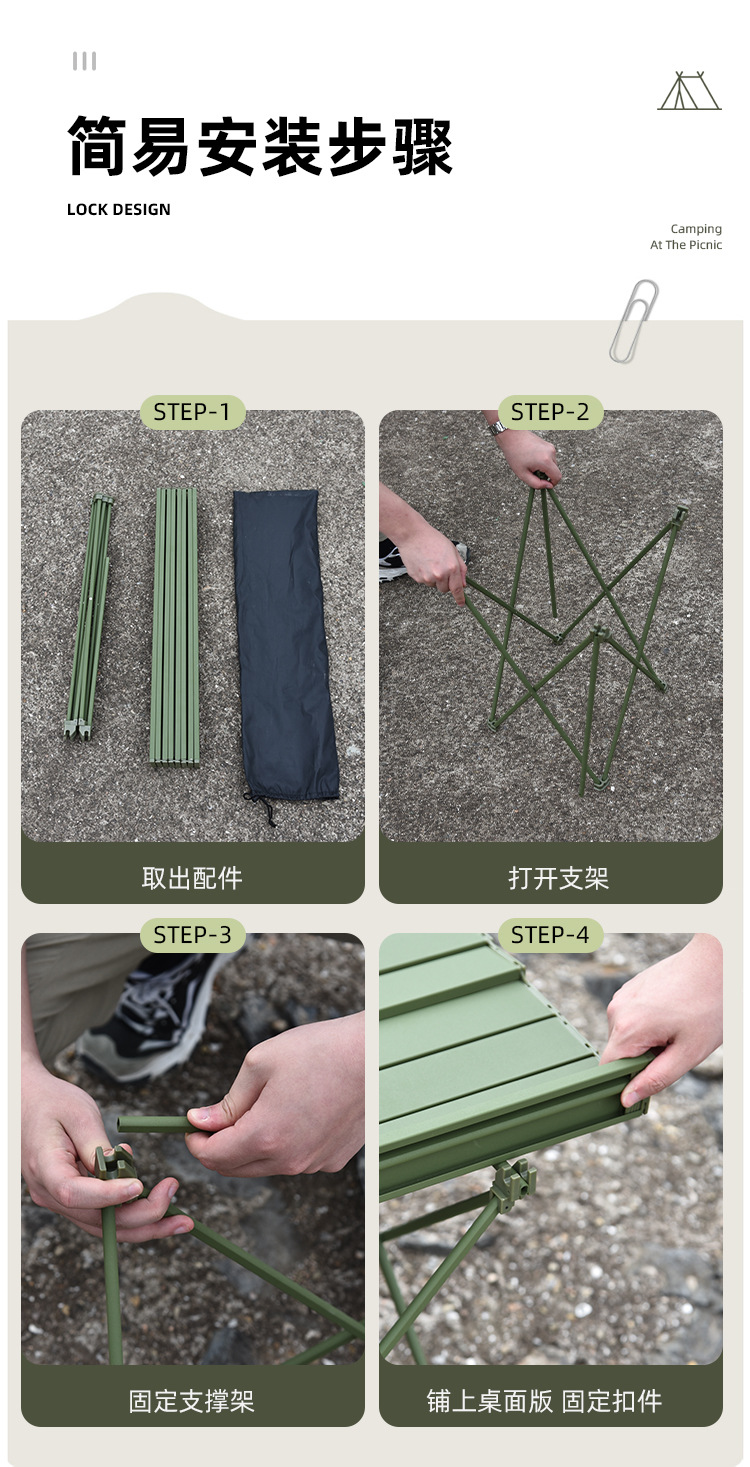 简易安装步骤

LOCK DESIGN

Camping
At The Picnic

STEP-1

取出配件

STEP-2

打开支架

STEP-3

固定支撑架

STEP-4

铺上桌面版 固定扣件