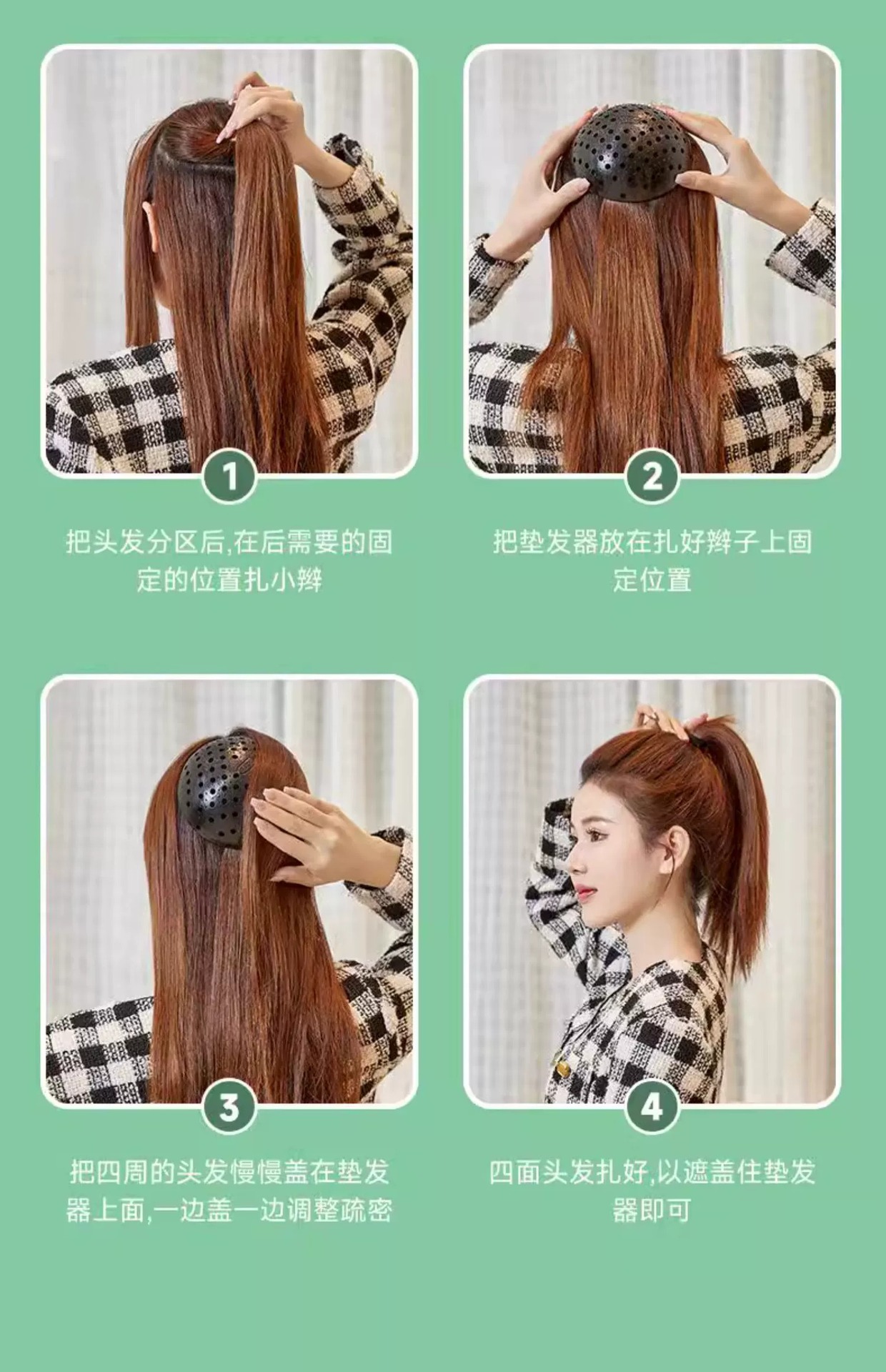 1

把头发分区后,在后需要的固定的位置扎小辫

2

把垫发器放在扎好辫子上固定位置

3

把四周的头发慢慢盖在垫发器上面,一边盖一边调整疏密

4

四面头发扎好,以遮盖住垫发器即可