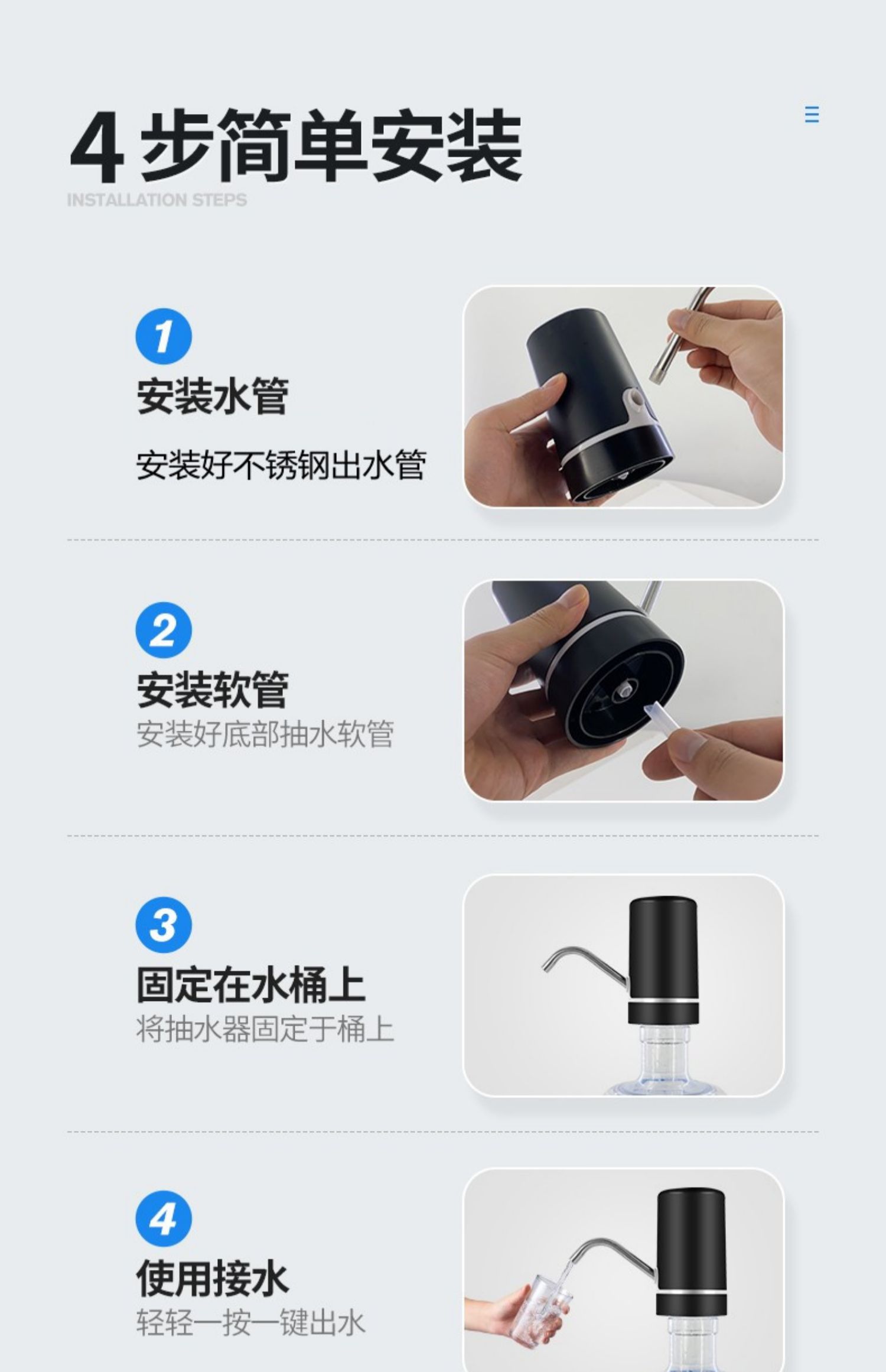 4 步简单安装

INSTALLATION STEPS

1

安装水管

安装好不锈钢出水管

2

安装软管

安装好底部抽水软管

3

固定在水桶上

将抽水器固定于桶上

4

使用接水

轻轻一按一键出水