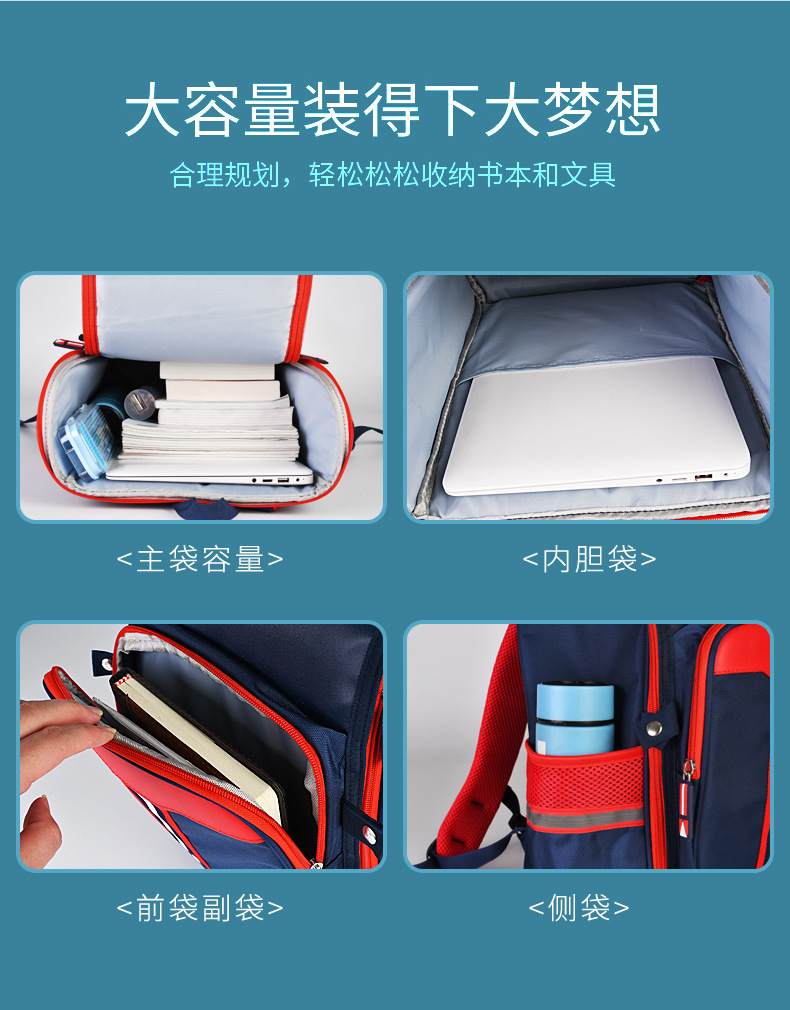 大容量装得下大梦想

合理规划，轻松松松收纳书本和文具

<主袋容量>

<内胆袋>

<前袋副袋>

<侧袋>