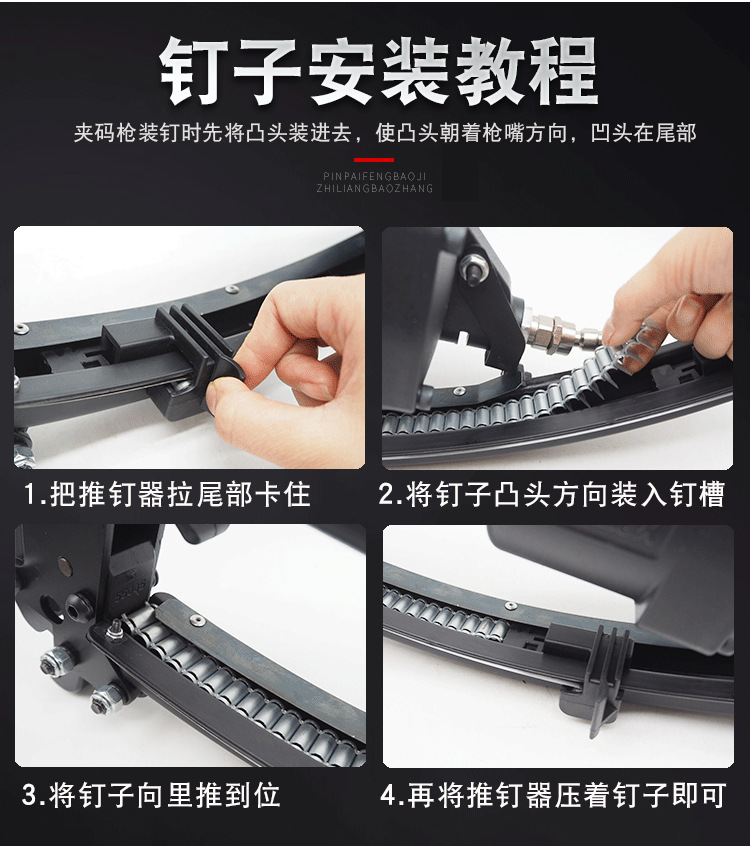 钉子安装教程

夹码枪装钉时先将凸头装进去，使凸头朝着枪嘴方向，凹头在尾部

PINPAIFENGBAOJI
ZHILIANGBAOZHANG

1.把推钉器拉尾部卡住

2.将钉子凸头方向装入钉槽

3.将钉子向里推到位

4.再将推钉器压着钉子即可