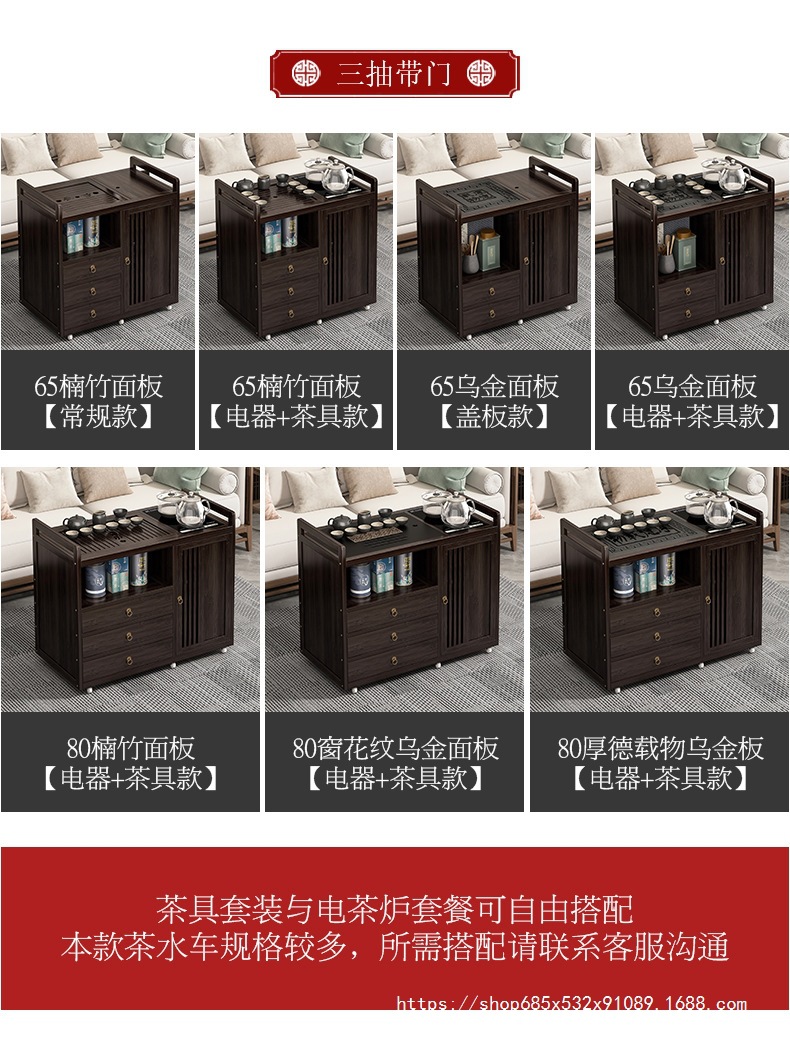 三抽带门

65楠竹面板
【常规款】

65楠竹面板
【电器+茶具款】

65乌金面板
【盖板款】

65乌金面板
【电器+茶具款】

80楠竹面板
【电器+茶具款】

80窗花纹乌金面板
【电器+茶具款】

80厚德载物乌金板
【电器+茶具款】

茶具套装与电茶炉套餐可自由搭配
本款茶水车规格较多，所需搭配请联系客服沟通

https://shop685x532x91089.1688.com