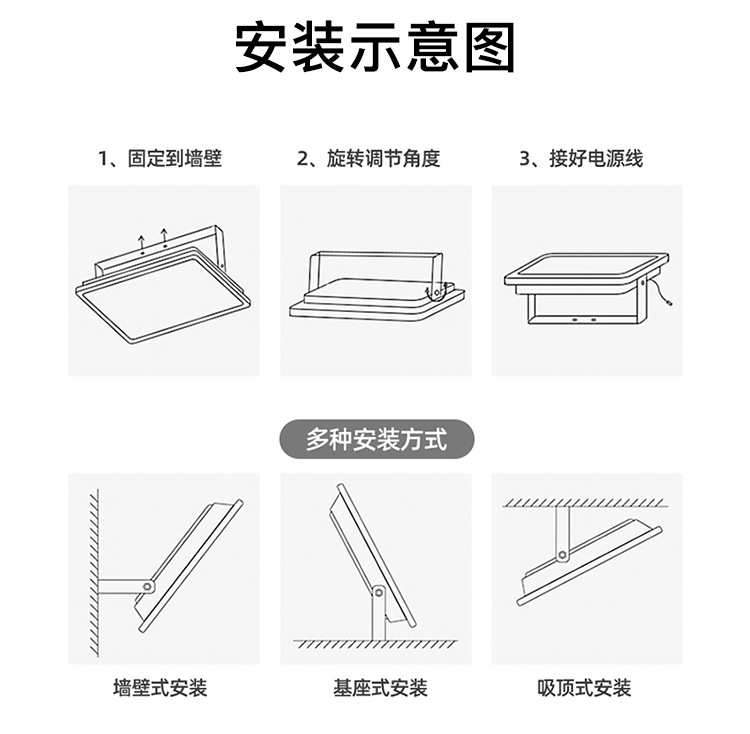 安装示意图

1、固定到墙壁

2、旋转调节角度

3、接好电源线

多种安装方式

墙壁式安装

基座式安装

吸顶式安装