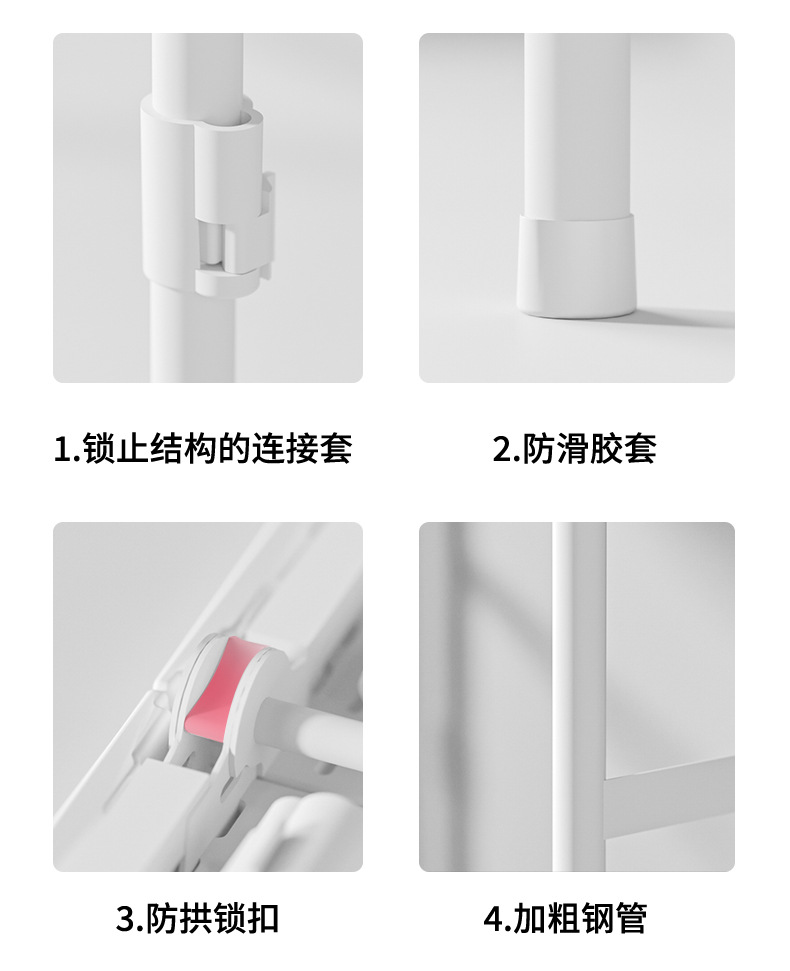 1.锁止结构的连接套

2.防滑胶套

3.防拱锁扣

4.加粗钢管