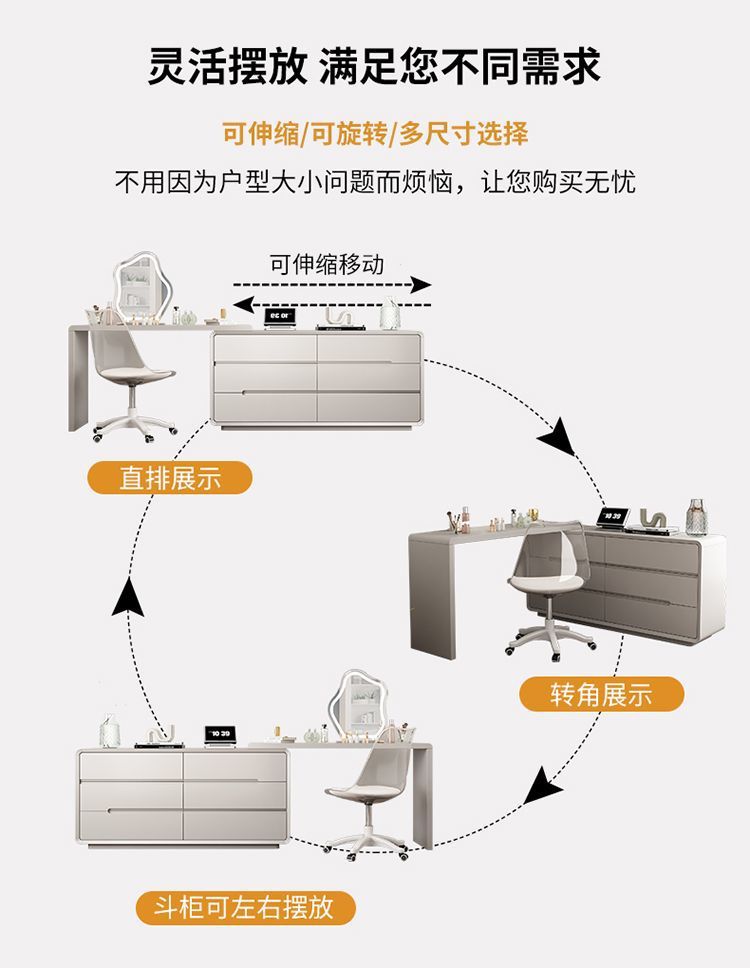 灵活摆放 满足您不同需求

可伸缩/可旋转/多尺寸选择

不用因为户型大小问题而烦恼，让您购买无忧

可伸缩移动

10:39

直排展示

10:39

转角展示

10:39

斗柜可左右摆放