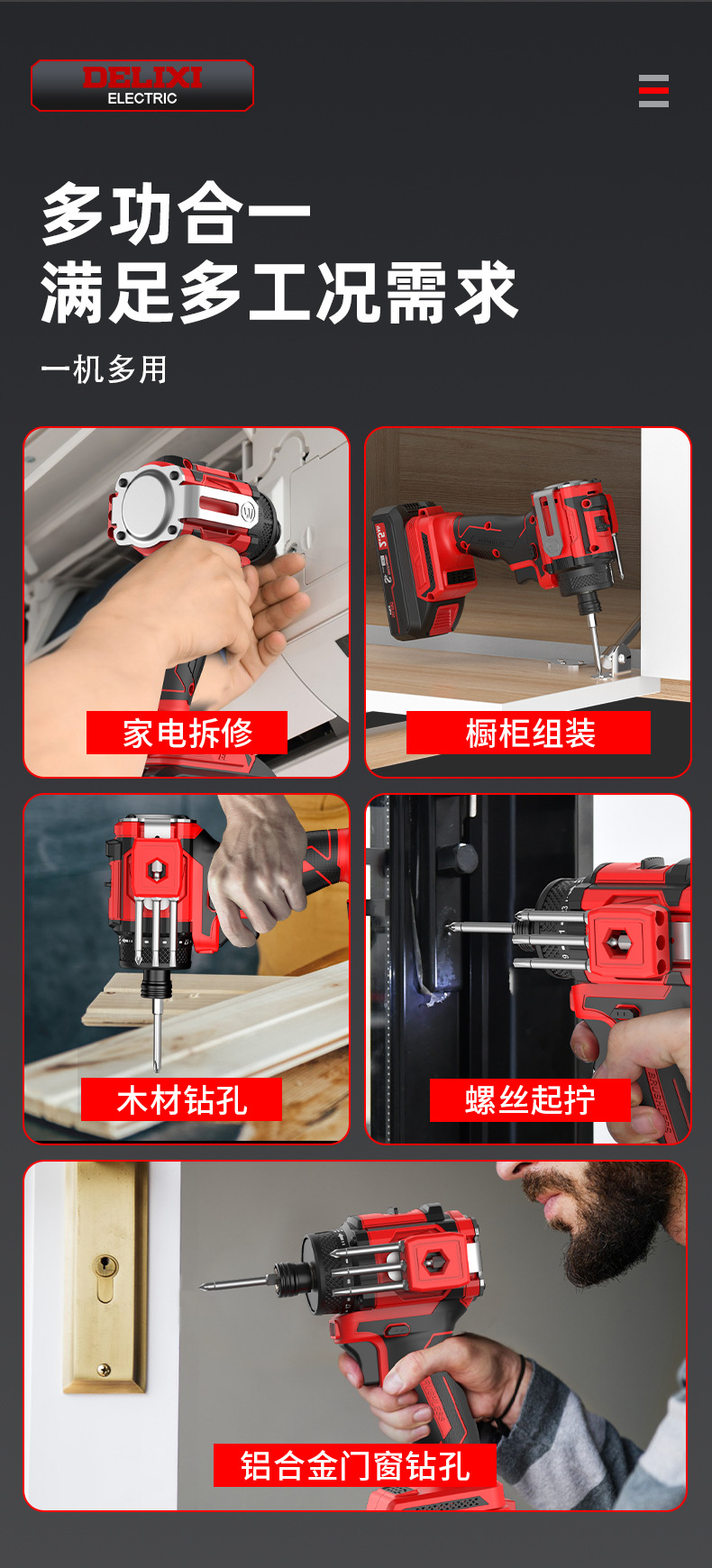 DELIXI
ELECTRIC

多功合一
满足多工况需求

一机多用

家电拆修

橱柜组装

木材钻孔

螺丝起拧

铝合金门窗钻孔