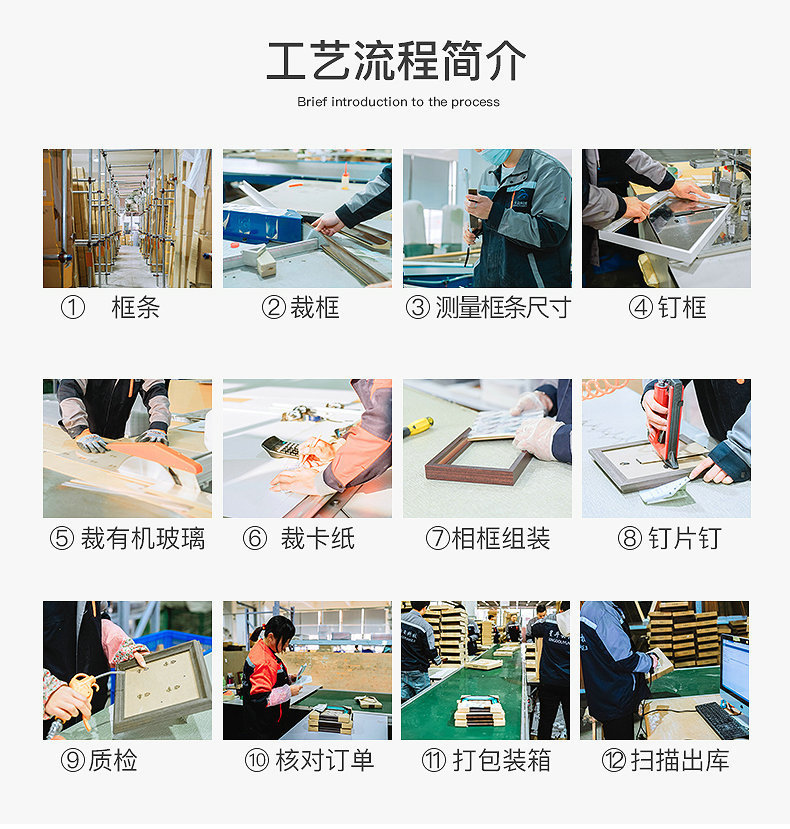 工艺流程简介

Brief introduction to the process

① 框条

② 裁框

③ 测量框条尺寸

④ 钉框

⑤ 裁有机玻璃

⑥ 裁卡纸

⑦ 相框组装

⑧ 钉片钉

⑨ 质检

⑩ 核对订单

⑪ 打包装箱

⑫ 扫描出库