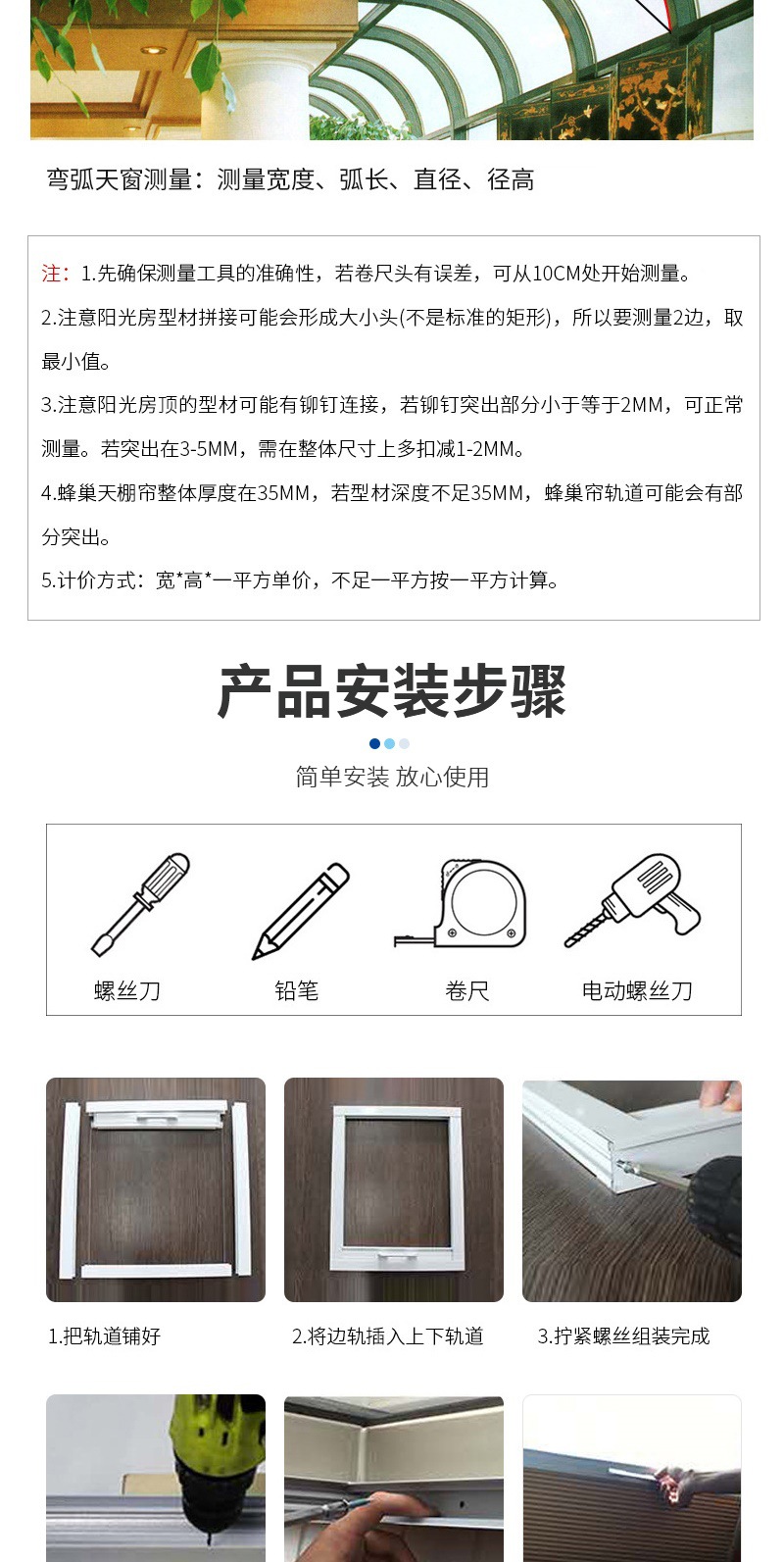 弯弧天窗测量：测量宽度、弧长、直径、径高

注：1.先确保测量工具的准确性，若卷尺头有误差，可从10CM处开始测量。

2.注意阳光房型材拼接可能会形成大小头(不是标准的矩形)，所以要测量2边，取最小值。

3.注意阳光房顶的型材可能有铆钉连接，若铆钉突出部分小于等于2MM，可正常测量。若突出在3-5MM，需在整体尺寸上多扣减1-2MM。

4.蜂巢天棚帘整体厚度在35MM，若型材深度不足35MM，蜂巢帘轨道可能会有部分突出。

5.计价方式：宽*高*一平方单价，不足一平方按一平方计算。

产品安装步骤

简单安装 放心使用

螺丝刀

铅笔

卷尺

电动螺丝刀

1.把轨道铺好

2.将边轨插入上下轨道

3.拧紧螺丝组装完成