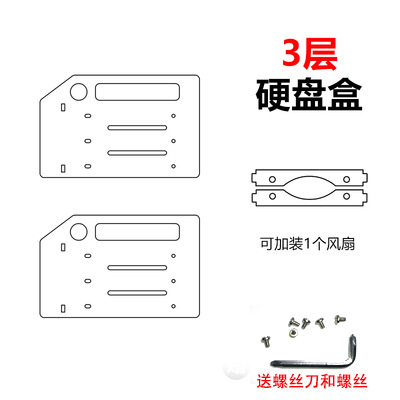 3层
硬盘盒

可加装1个风扇

送螺丝刀和螺丝